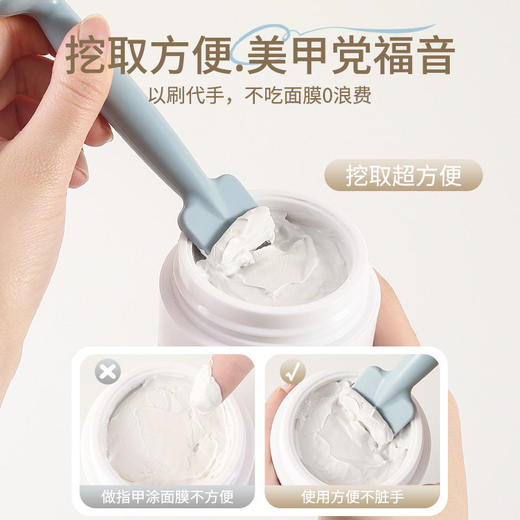 挖取方便.美甲党福音

以刷代手，不吃面膜0浪费

挖取超方便

做指甲涂面膜不方便

使用方便不脏手