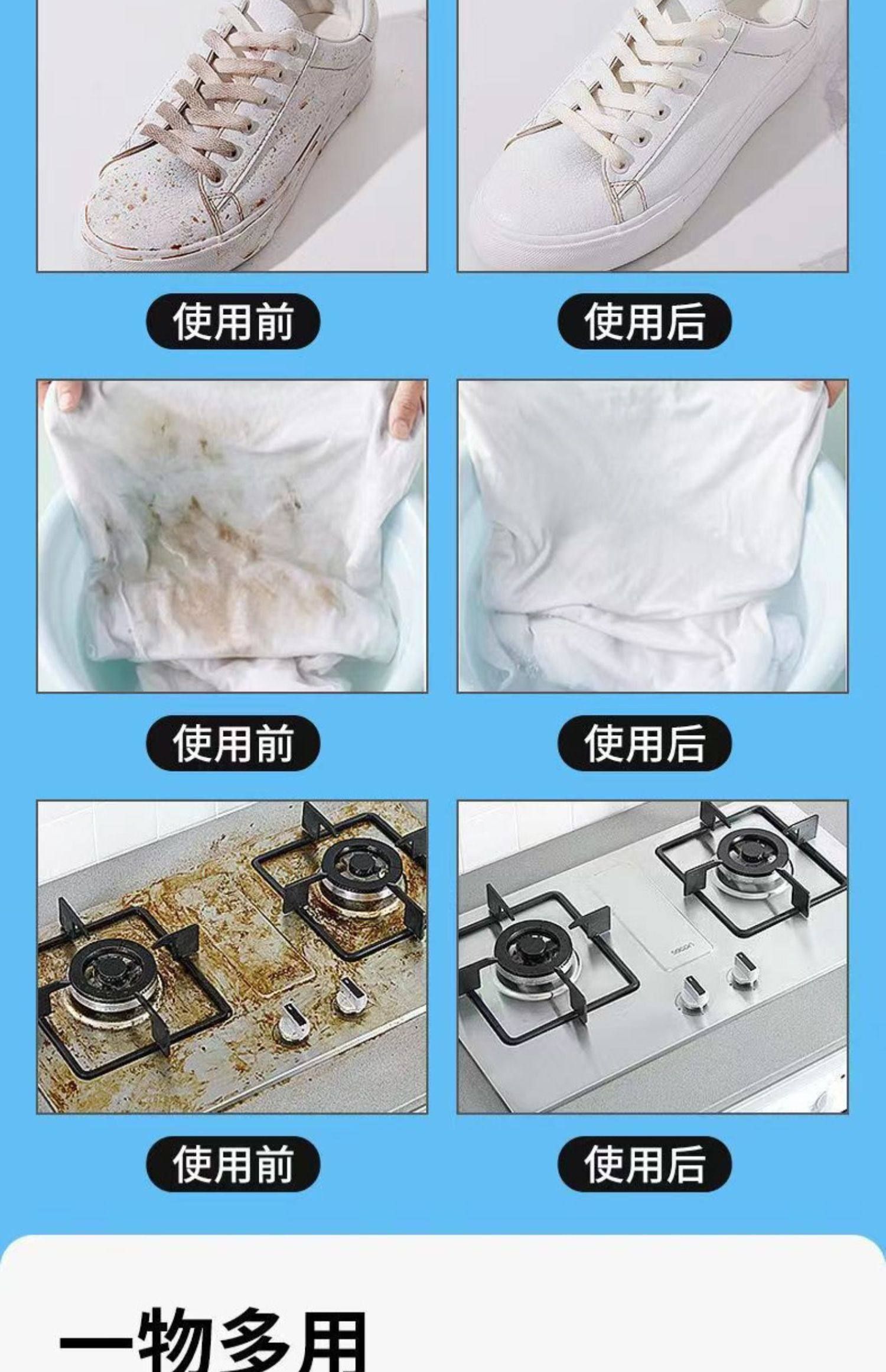 使用前

使用后

使用前

使用后

使用前

使用后

一物多用