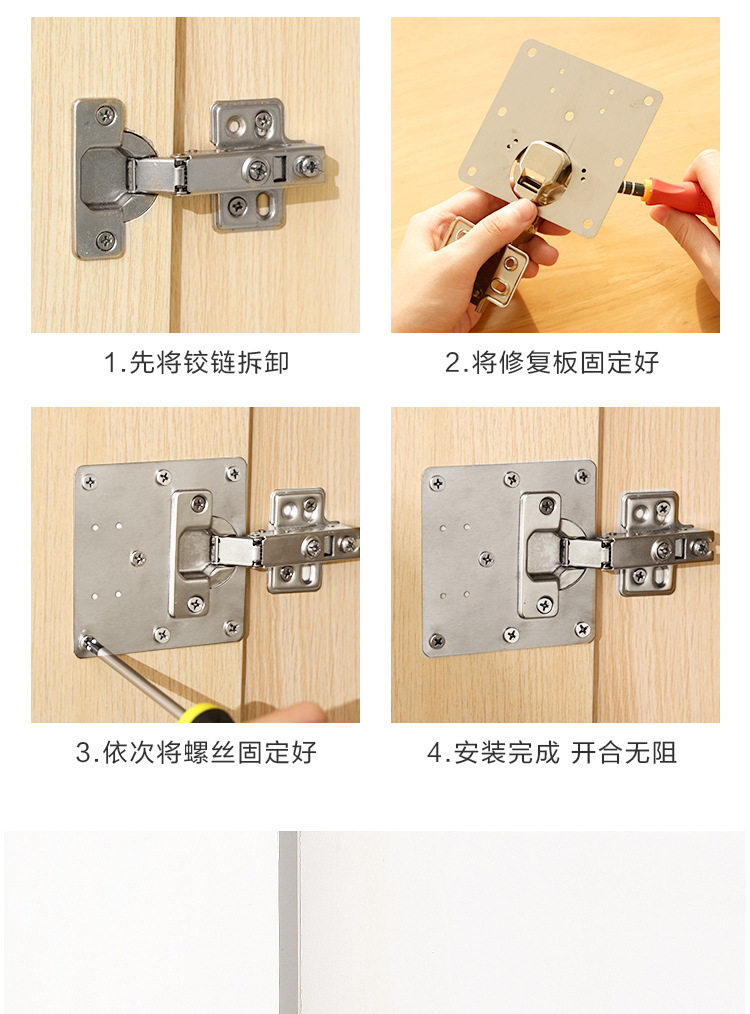 1.先将铰链拆卸

2.将修复板固定好

3.依次将螺丝固定好

4.安装完成 开合无阻