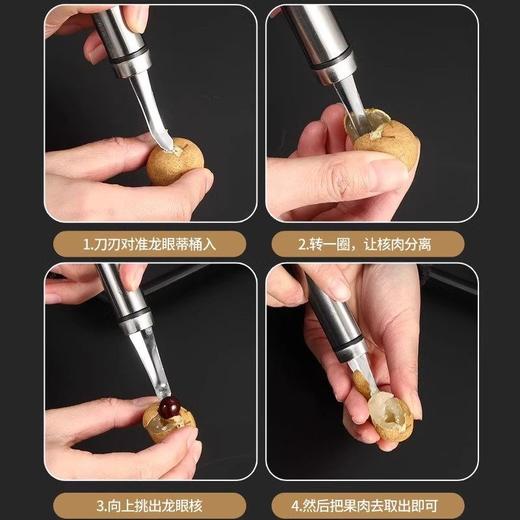 1.刀刃对准龙眼蒂桶入

2.转一圈，让核肉分离

3.向上挑出龙眼核

4.然后把果肉去取出即可