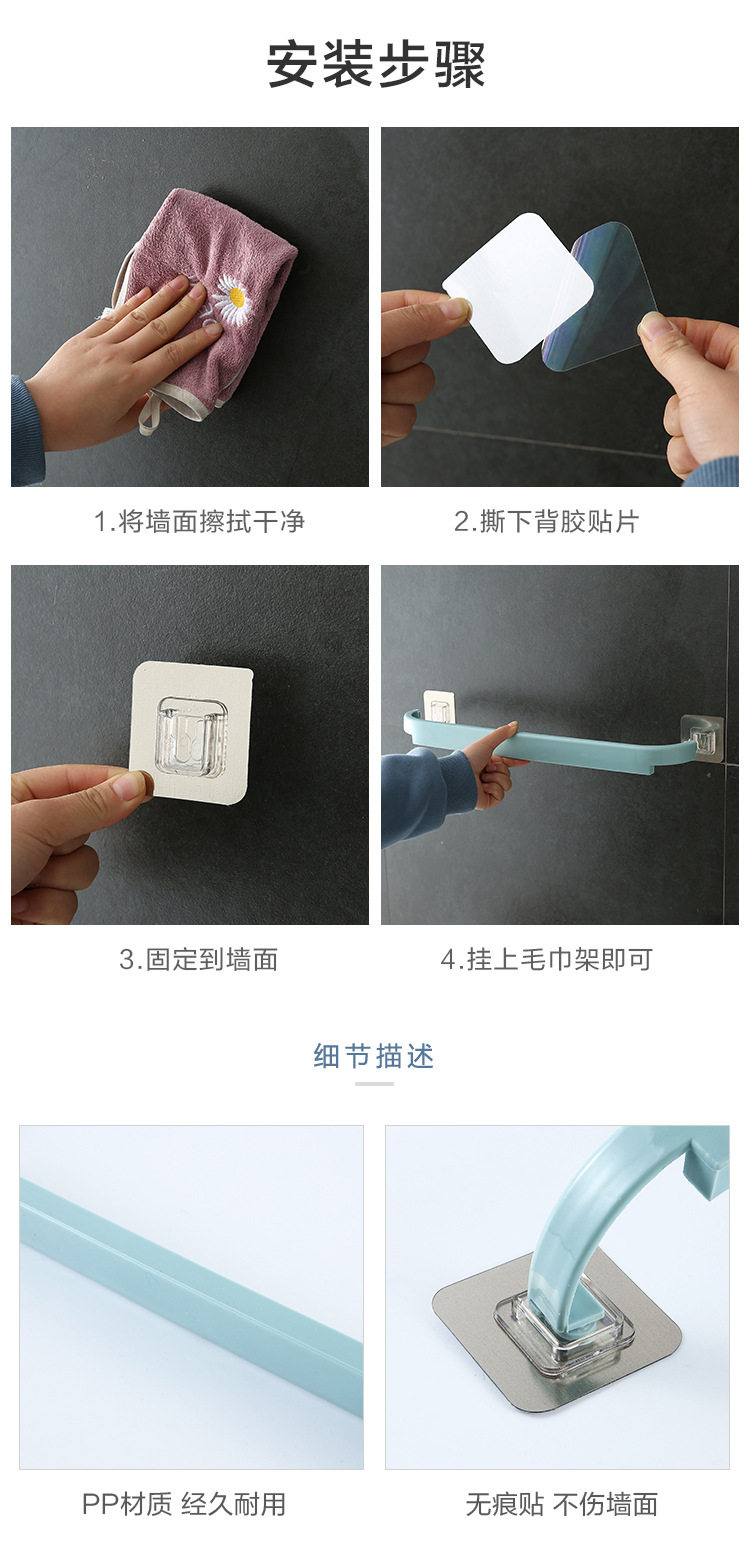 安装步骤

1.将墙面擦拭干净

2.撕下背胶贴片

3.固定到墙面

4.挂上毛巾架即可

细节描述

PP材质 经久耐用

无痕贴 不伤墙面