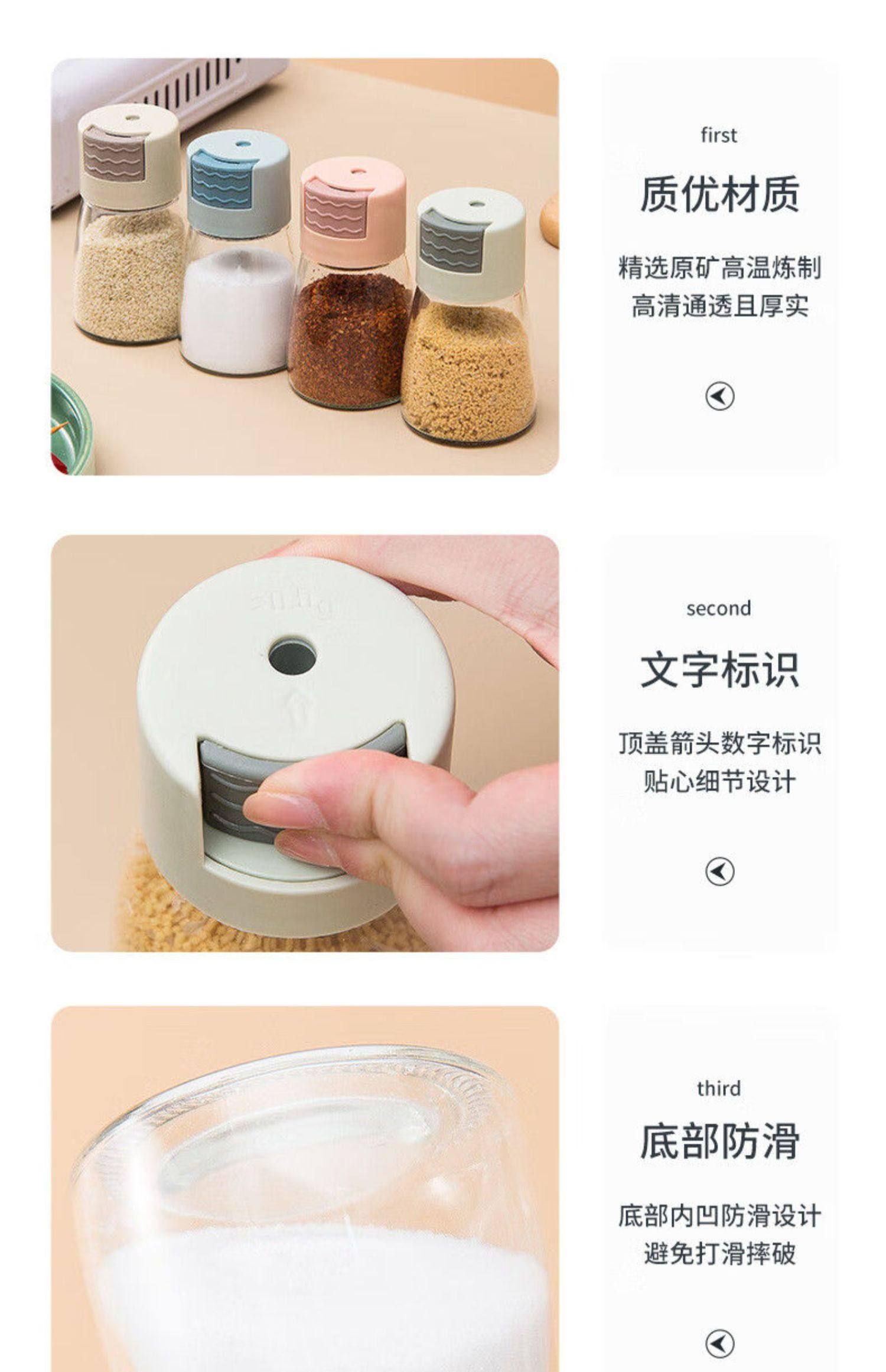 first

质优材质

精选原矿高温炼制
高清通透且厚实

second

文字标识

顶盖箭头数字标识
贴心细节设计

third

底部防滑

底部内凹防滑设计
避免打滑摔破