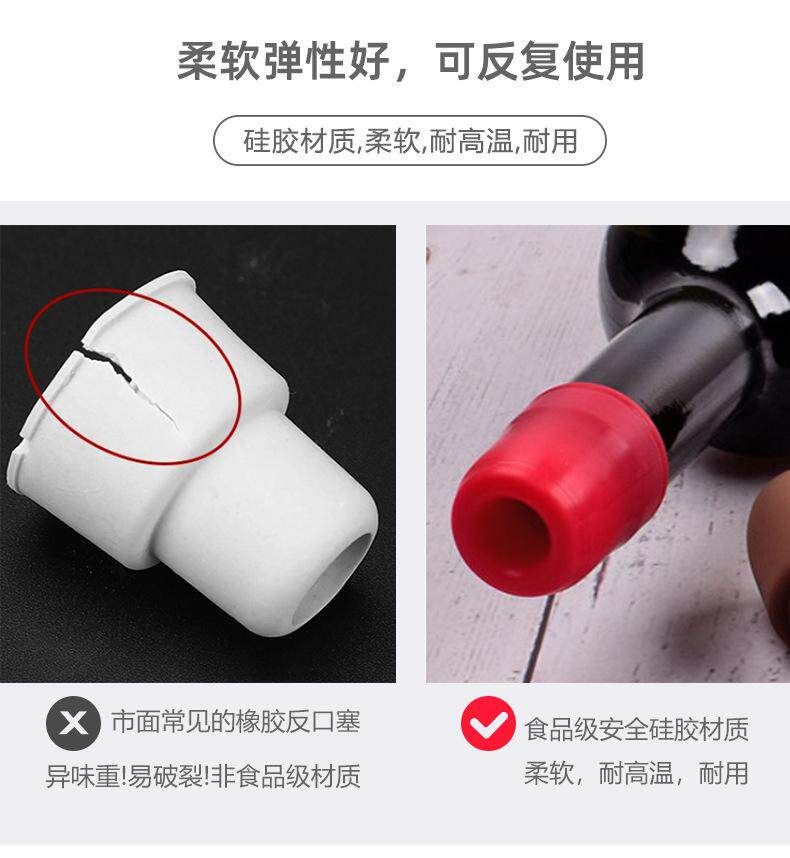 柔软弹性好，可反复使用

硅胶材质,柔软,耐高温,耐用

市面常见的橡胶反口塞

异味重!易破裂!非食品级材质

食品级安全硅胶材质

柔软，耐高温，耐用