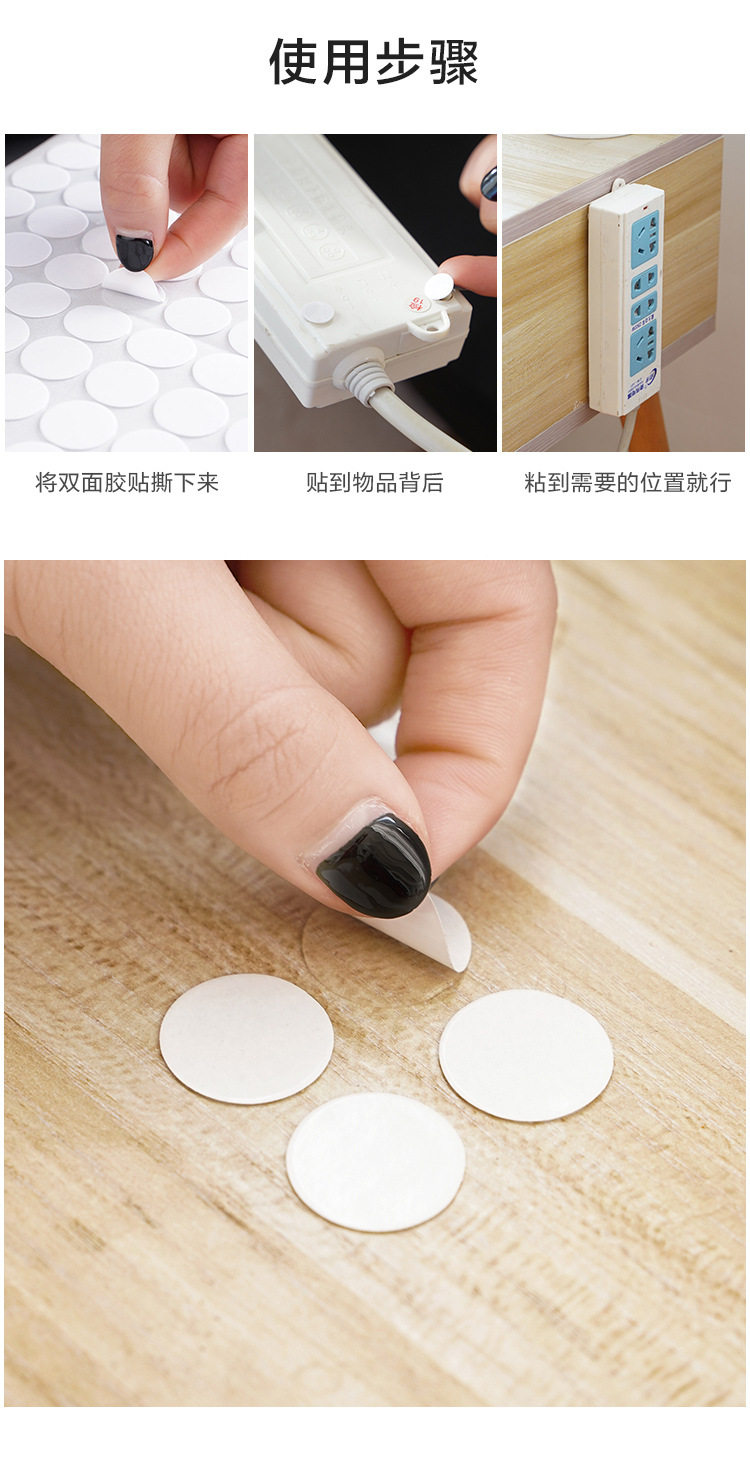 使用步骤

将双面胶贴撕下来

贴到物品背后

粘到需要的位置就行