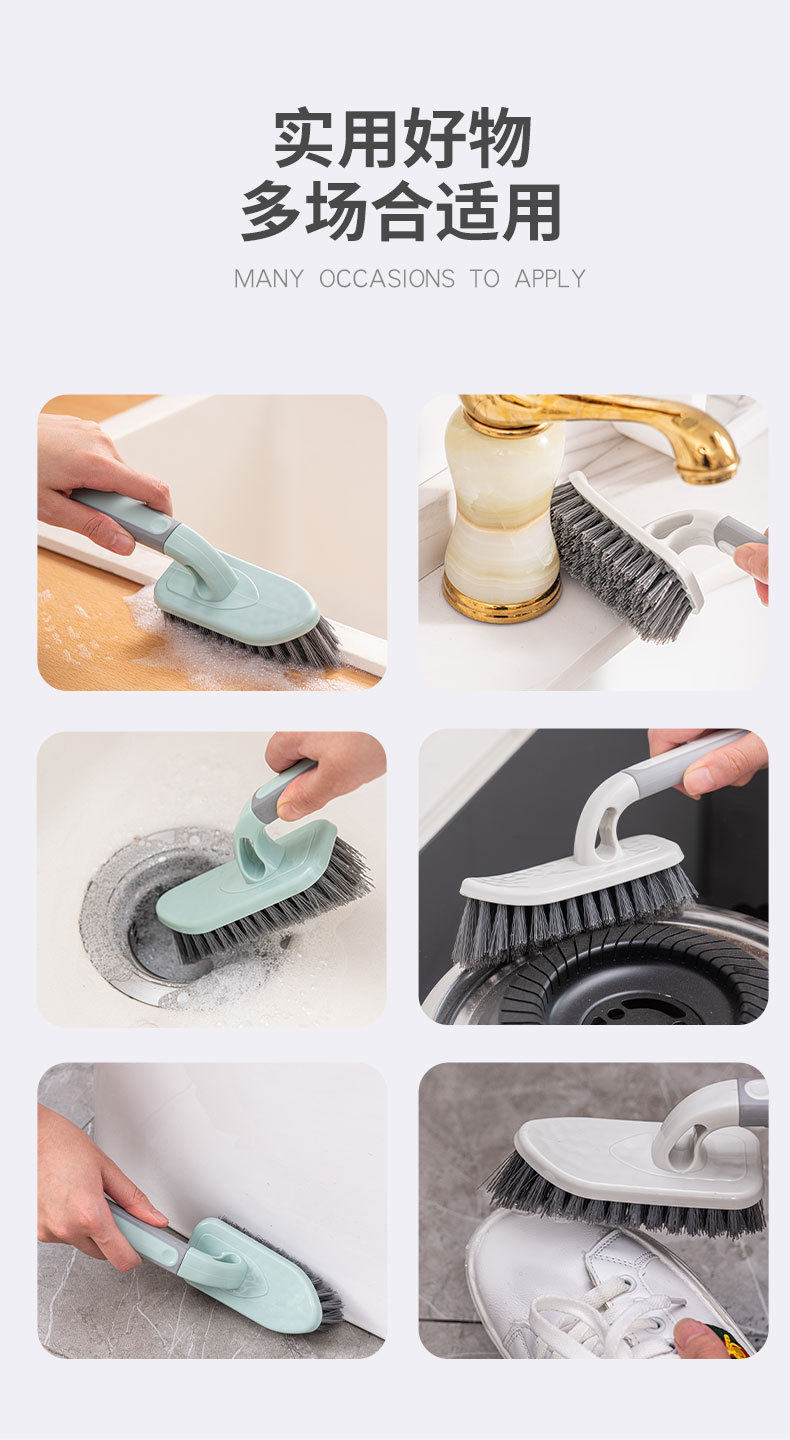 实用好物
多场合适用

MANY OCCASIONS TO APPLY