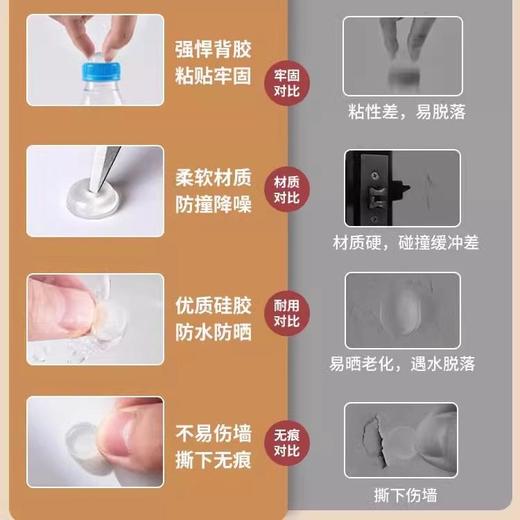 强悍背胶
粘贴牢固

牢固
对比

粘性差，易脱落

柔软材质
防撞降噪

材质
对比

材质硬，碰撞缓冲差

优质硅胶
防水防晒

耐用
对比

易晒老化，遇水脱落

不易伤墙
撕下无痕

无痕
对比

撕下伤墙