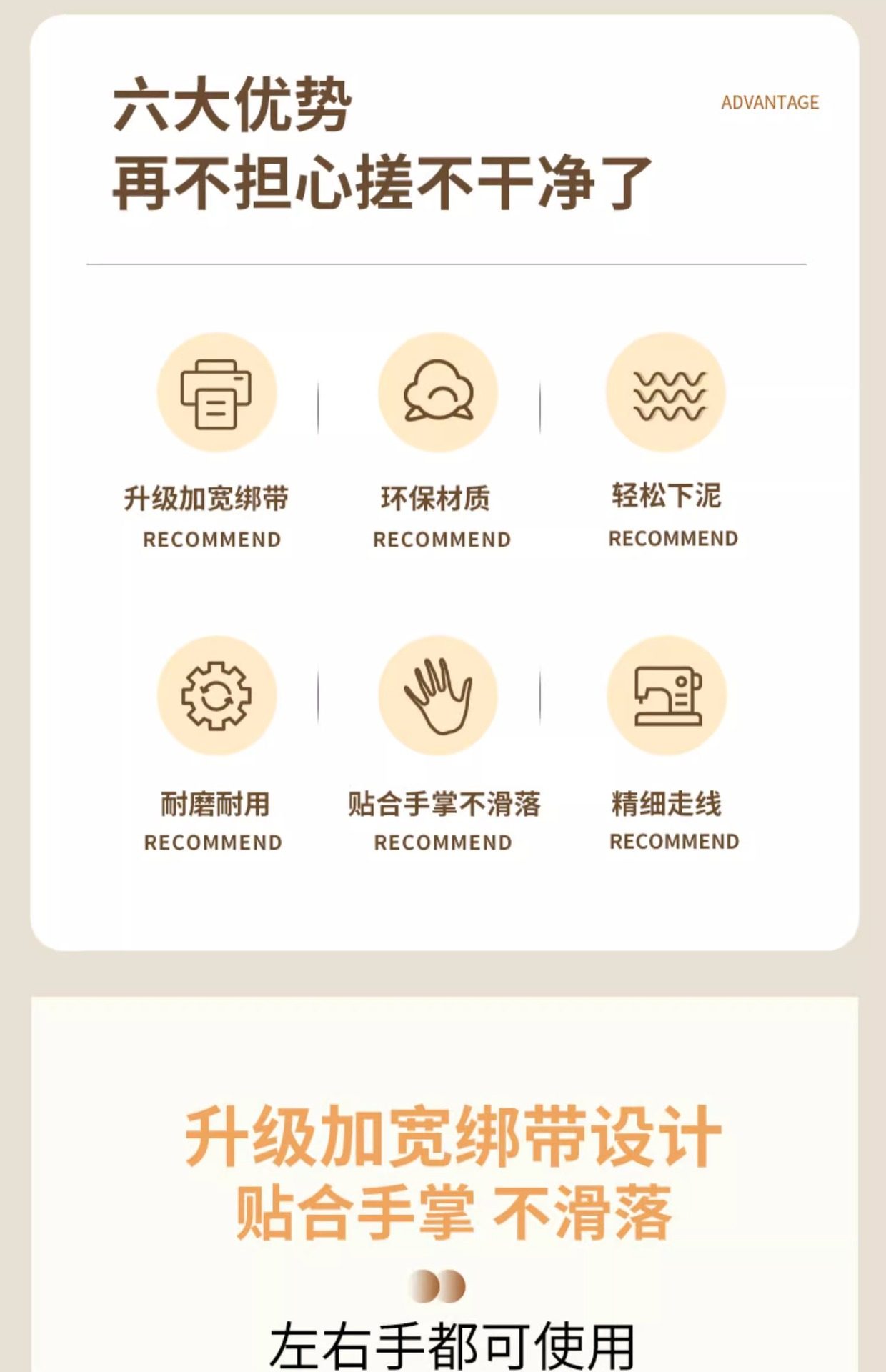 六大优势
再不担心搓不干净了

ADVANTAGE

升级加宽绑带
RECOMMEND

环保材质
RECOMMEND

轻松下泥
RECOMMEND

耐磨耐用
RECOMMEND

贴合手掌不滑落
RECOMMEND

精细走线
RECOMMEND

升级加宽绑带设计
贴合手掌 不滑落

左右手都可使用