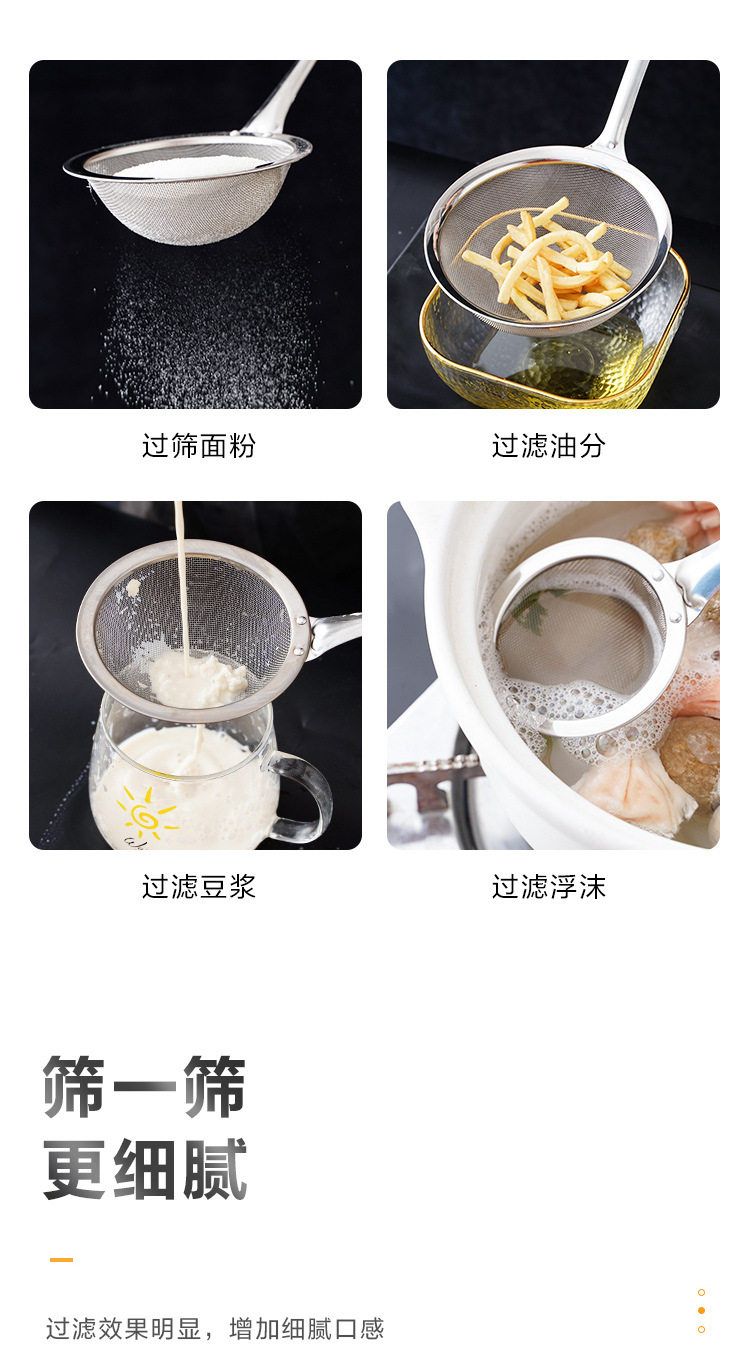 过筛面粉

过滤油分

过滤豆浆

过滤浮沫

筛一筛
更细腻

过滤效果明显，增加细腻口感