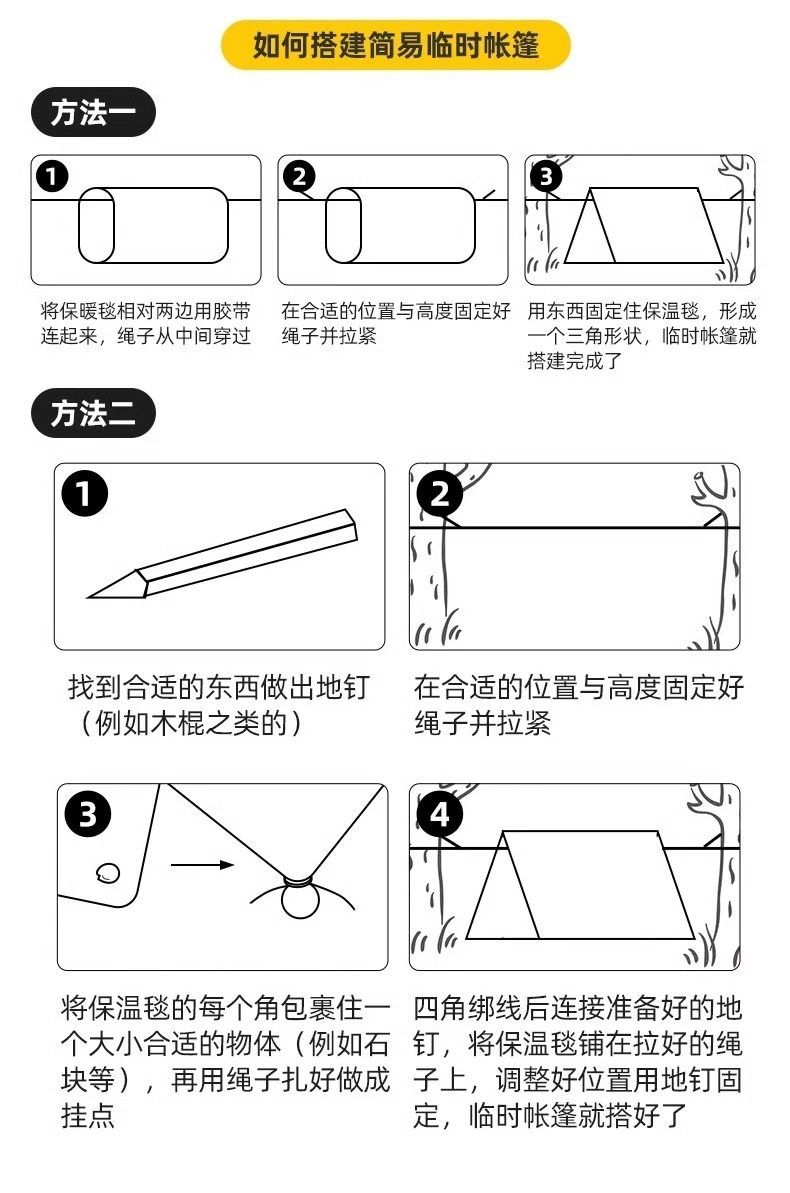 如何搭建简易临时帐篷

方法一

1

将保暖毯相对两边用胶带连起来，绳子从中间穿过

2

在合适的位置与高度固定好绳子并拉紧

3

用东西固定住保温毯，形成一个三角形状，临时帐篷就搭建完成了

方法二

1

找到合适的东西做出地钉（例如木棍之类的）

2

在合适的位置与高度固定好绳子并拉紧

3

将保温毯的每个角包裹住一个大小合适的物体（例如石块等），再用绳子扎好做成挂点

4

四角绑线后连接准备好的地钉，将保温毯铺在拉好的绳子上，调整好位置用地钉固定，临时帐篷就搭好了