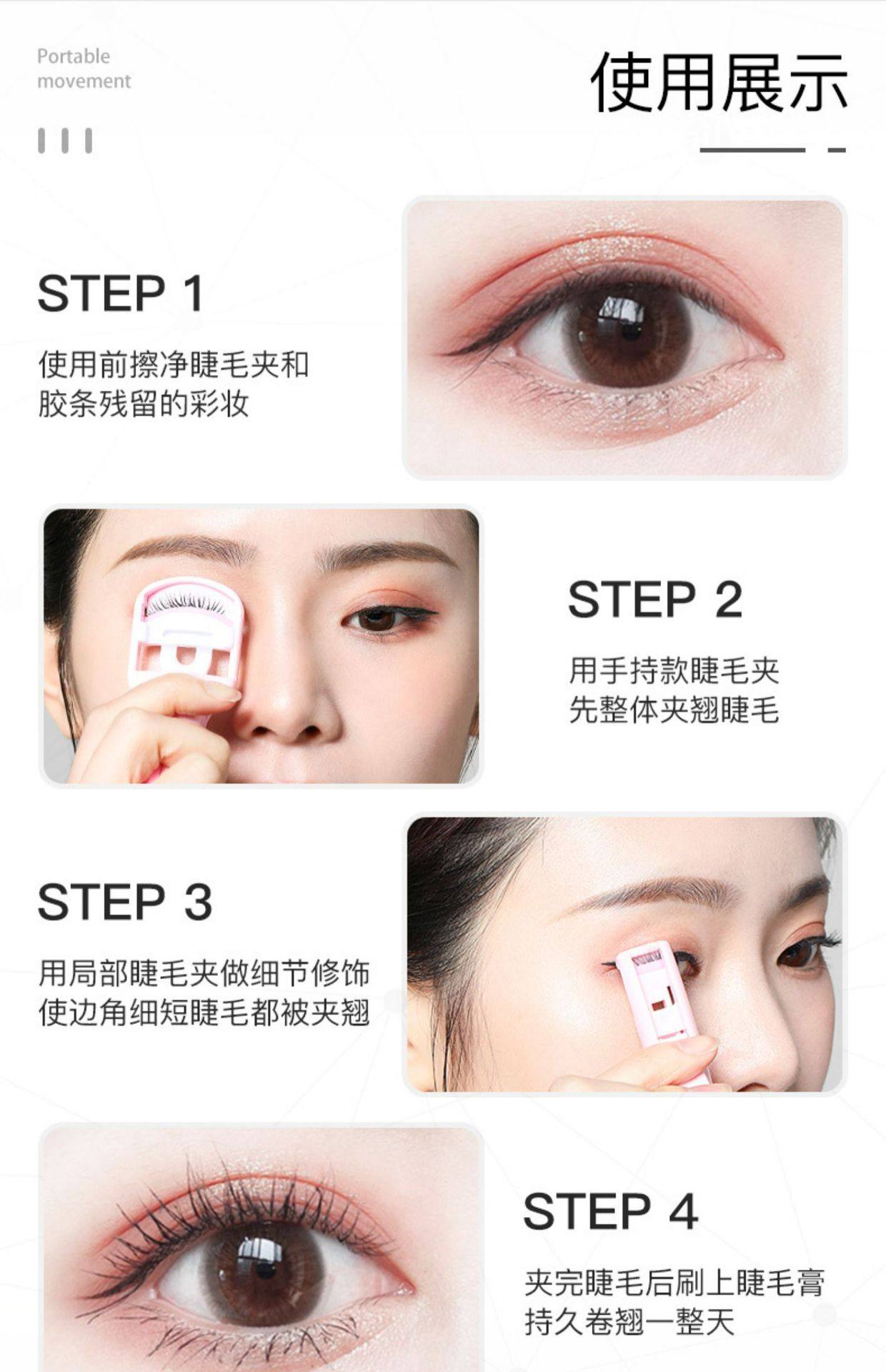 Portable movement

使用展示

STEP 1

使用前擦净睫毛夹和胶条残留的彩妆

STEP 2

用手持款睫毛夹先整体夹翘睫毛

STEP 3

用局部睫毛夹做细节修饰使边角细短睫毛都被夹翘

STEP 4

夹完睫毛后刷上睫毛膏持久卷翘一整天