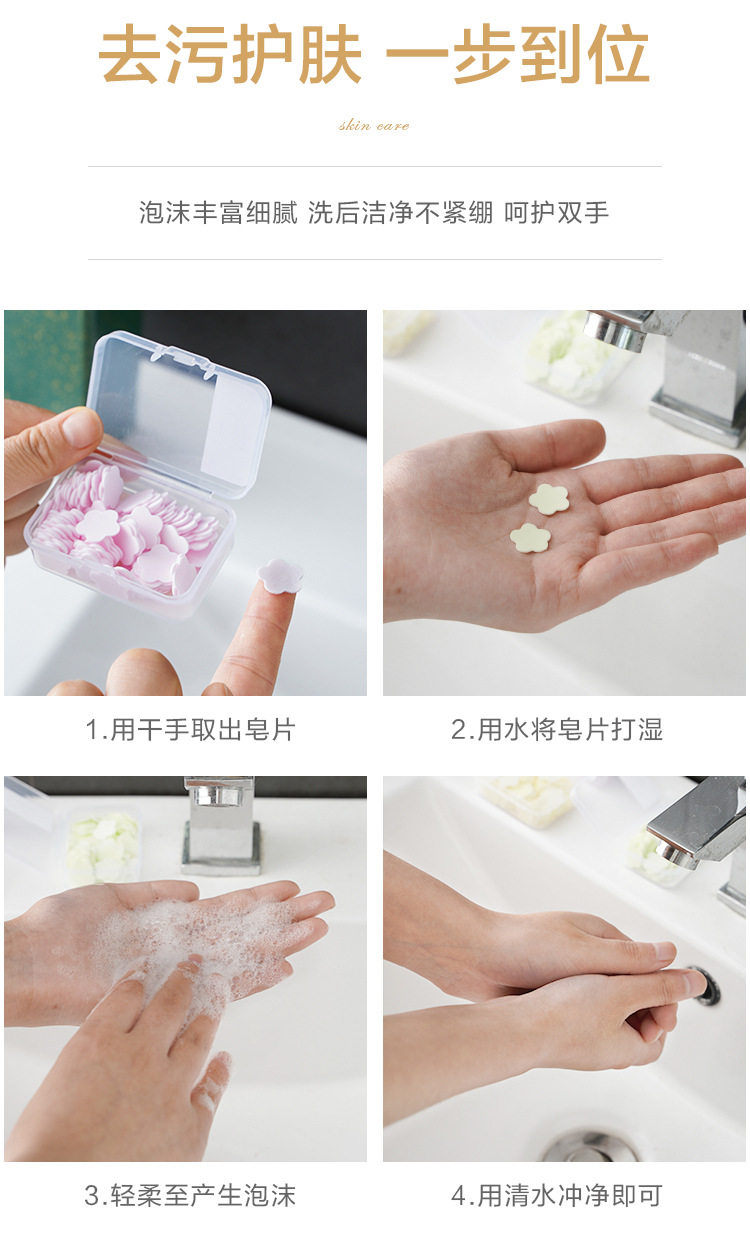 去污护肤 一步到位

skin care

泡沫丰富细腻 洗后洁净不紧绷 呵护双手

1.用干手取出皂片

2.用水将皂片打湿

3.轻柔至产生泡沫

4.用清水冲净即可