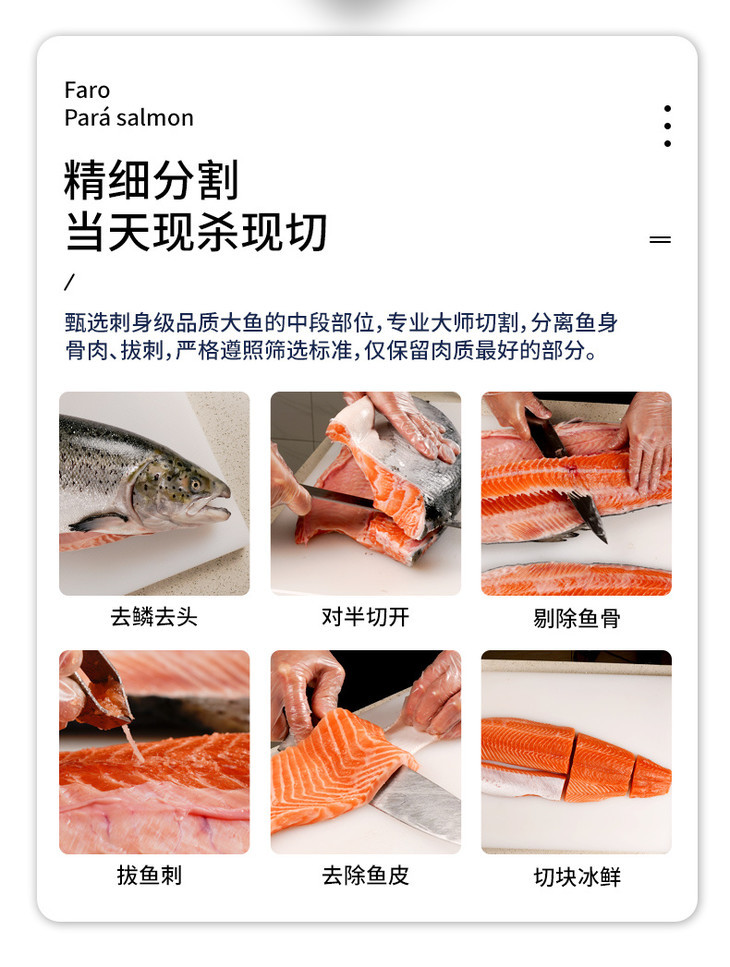 Faro
Pará salmon

精细分割
当天现杀现切

/

甄选刺身级品质大鱼的中段部位，专业大师切割，分离鱼身骨肉、拔刺，严格遵照筛选标准，仅保留肉质最好的部分。

去鳞去头

对半切开

剔除鱼骨

拔鱼刺

去除鱼皮

切块冰鲜