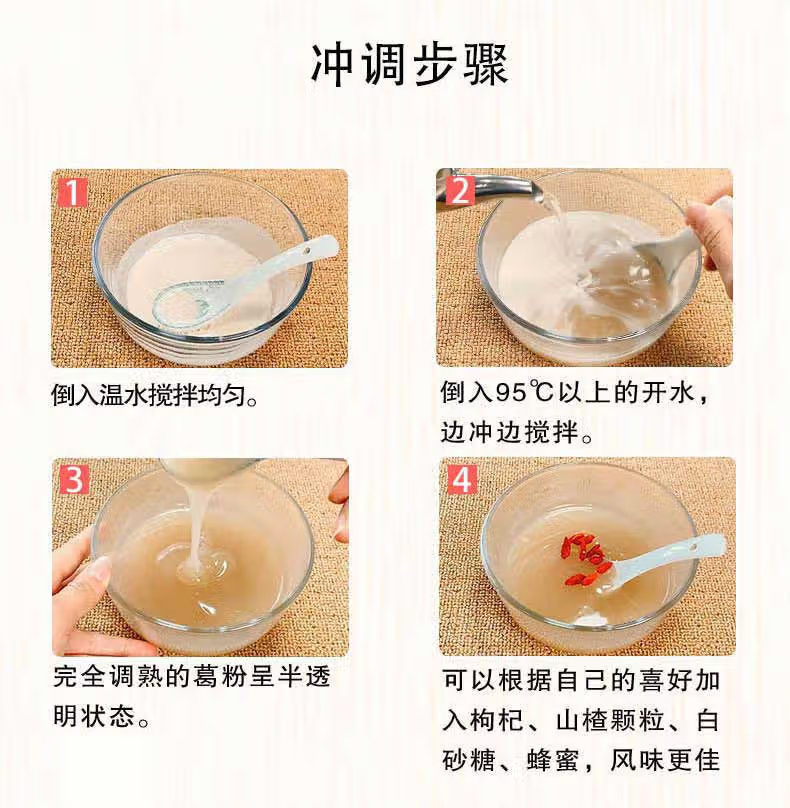 冲调步骤

1

倒入温水搅拌均匀。

2

倒入95℃以上的开水，边冲边搅拌。

3

完全调熟的葛粉呈半透明状态。

4

可以根据自己的喜好加入枸杞、山楂颗粒、白砂糖、蜂蜜，风味更佳