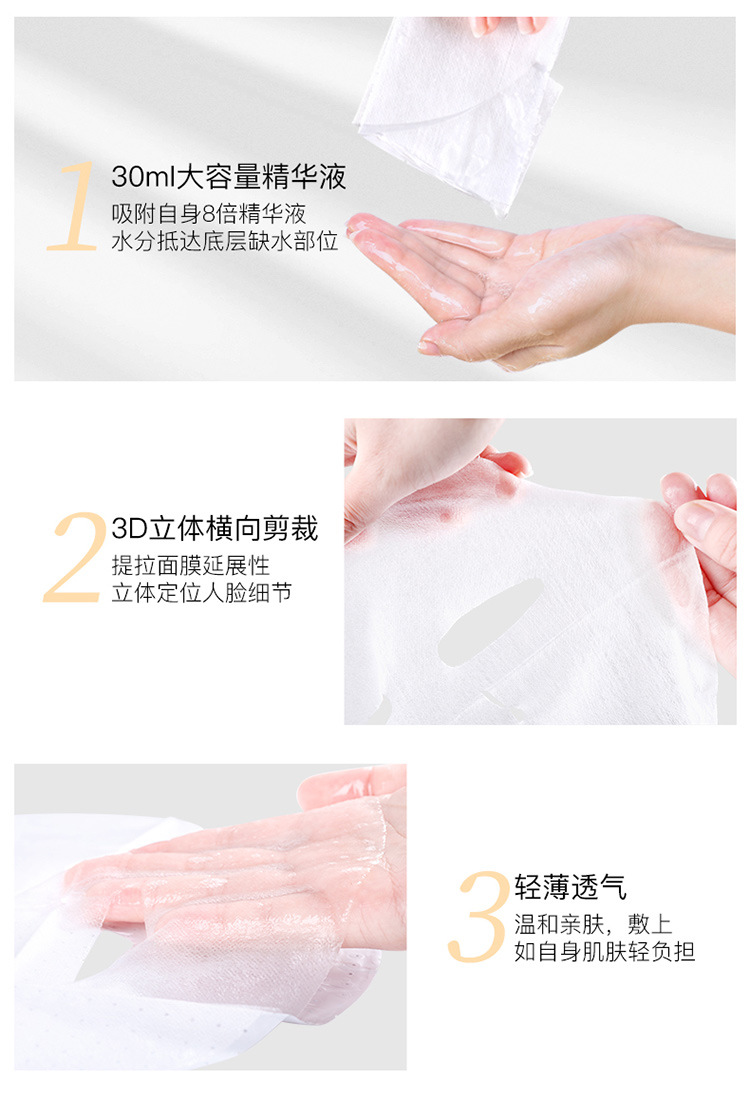 1 30ml大容量精华液
吸附自身8倍精华液
水分抵达底层缺水部位

2 3D立体横向剪裁
提拉面膜延展性
立体定位人脸细节

3 轻薄透气
温和亲肤，敷上
如自身肌肤轻负担