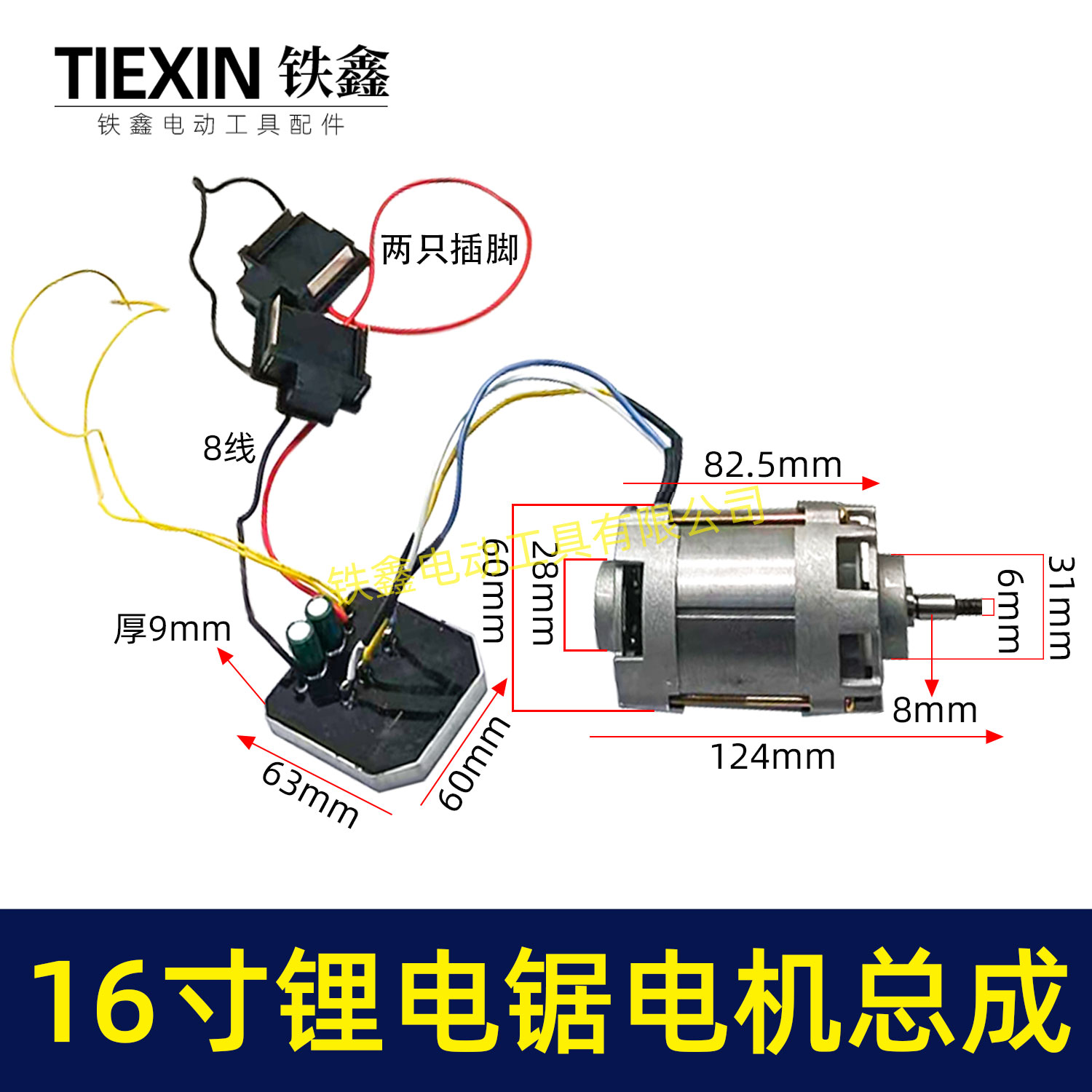 TIEXIN 铁鑫
铁鑫电动工具配件

两只插脚

8线

82.5mm

铁鑫电动工具有限公司

60mm

28mm

6mm

31mm

厚9mm

8mm

124mm

63mm

60mm

16寸锂电锯电机总成