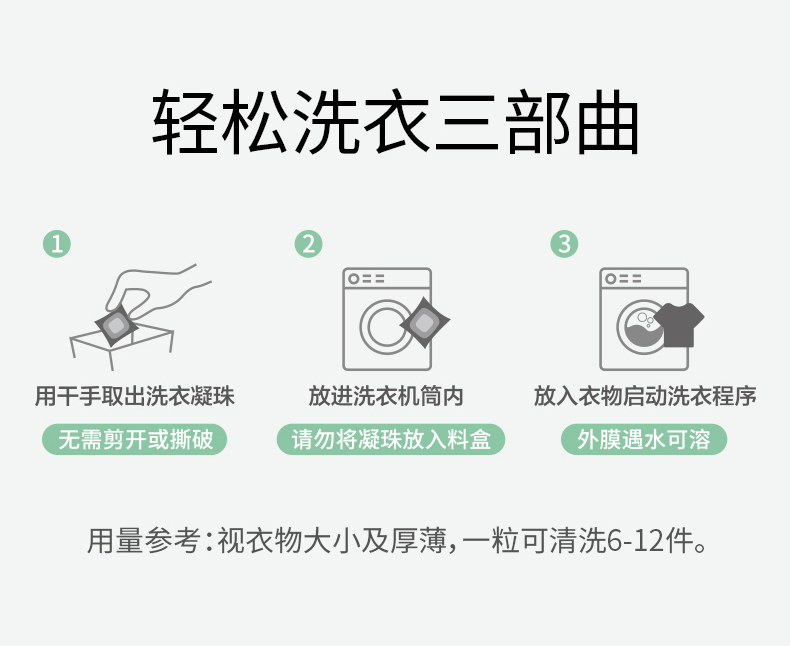 轻松洗衣三部曲

1
用干手取出洗衣凝珠
无需剪开或撕破

2
放进洗衣机筒内
请勿将凝珠放入料盒

3
放入衣物启动洗衣程序
外膜遇水可溶

用量参考：视衣物大小及厚薄，一粒可清洗6-12件。