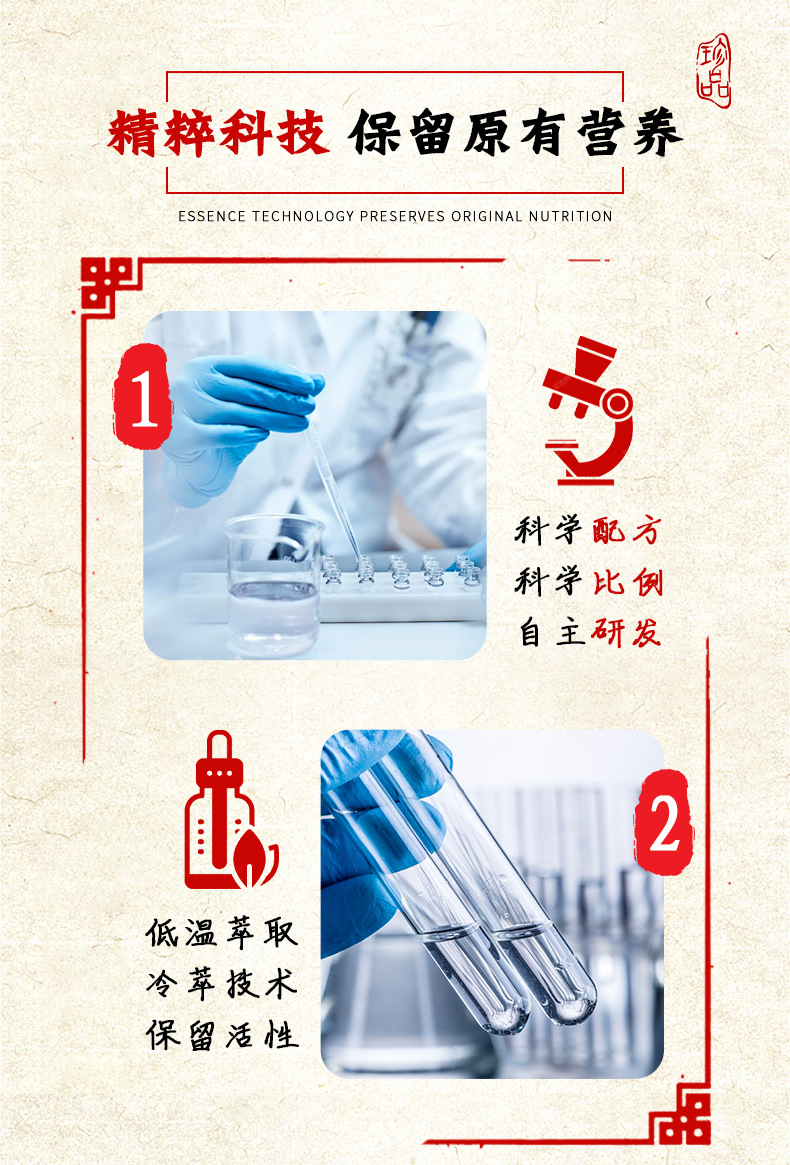 珍品

精粹科技 保留原有营养

ESSENCE TECHNOLOGY PRESERVES ORIGINAL NUTRITION

1

科学配方
科学比例
自主研发

2

低温萃取
冷萃技术
保留活性