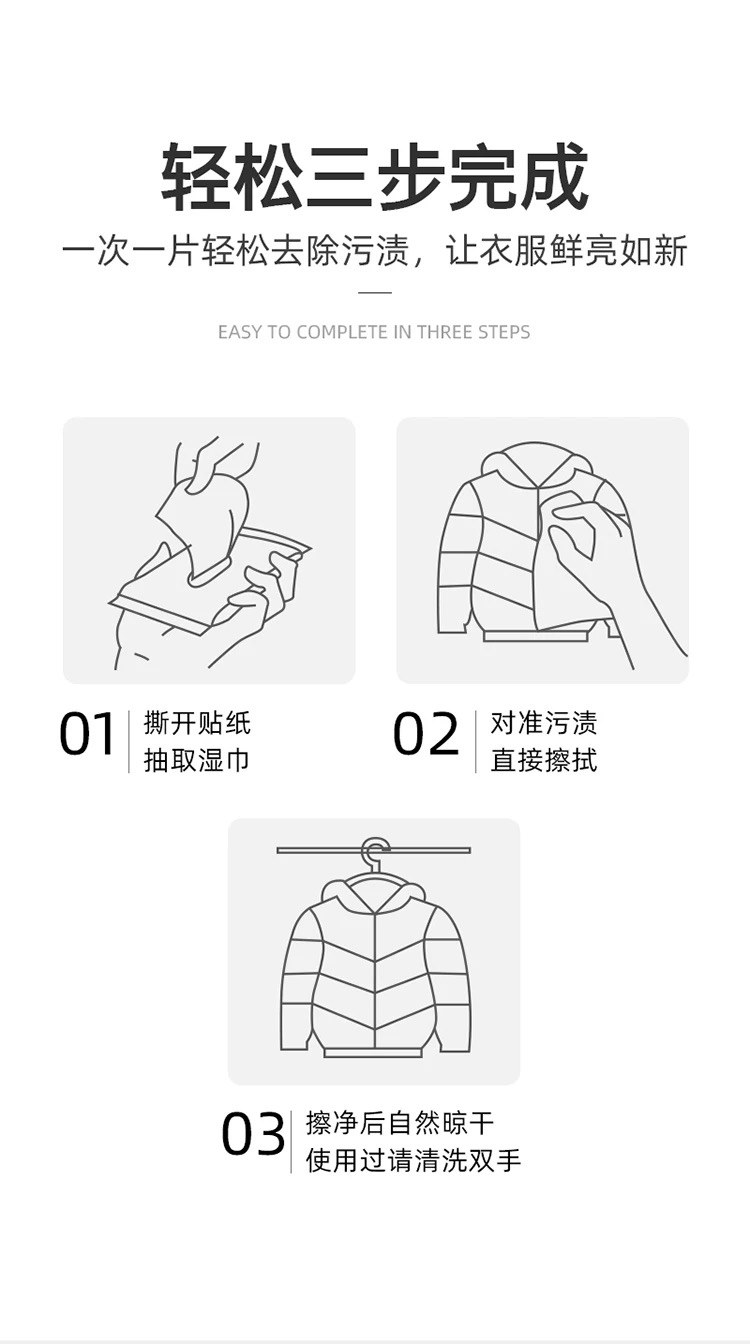 轻松三步完成

一次一片轻松去除污渍，让衣服鲜亮如新

EASY TO COMPLETE IN THREE STEPS

01 撕开贴纸
抽取湿巾

02 对准污渍
直接擦拭

03 擦净后自然晾干
使用过请清洗双手