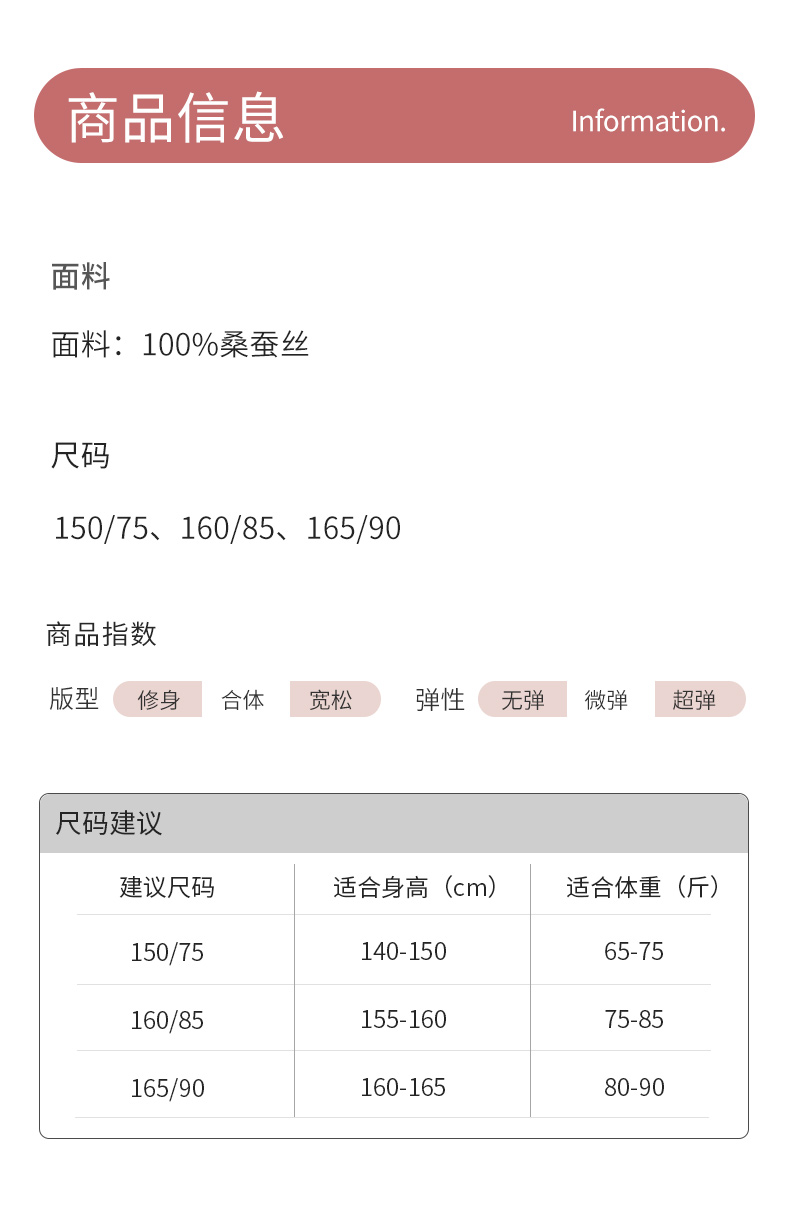 商品信息 Information.

面料

面料：100%桑蚕丝

尺码

150/75、160/85、165/90

商品指数

版型 修身 合体 宽松 弹性 无弹 微弹 超弹

尺码建议

| 建议尺码 | 适合身高（cm） | 适合体重（斤） |
|---|---|---|
| 150/75 | 140-150 | 65-75 |
| 160/85 | 155-160 | 75-85 |
| 165/90 | 160-165 | 80-90 |