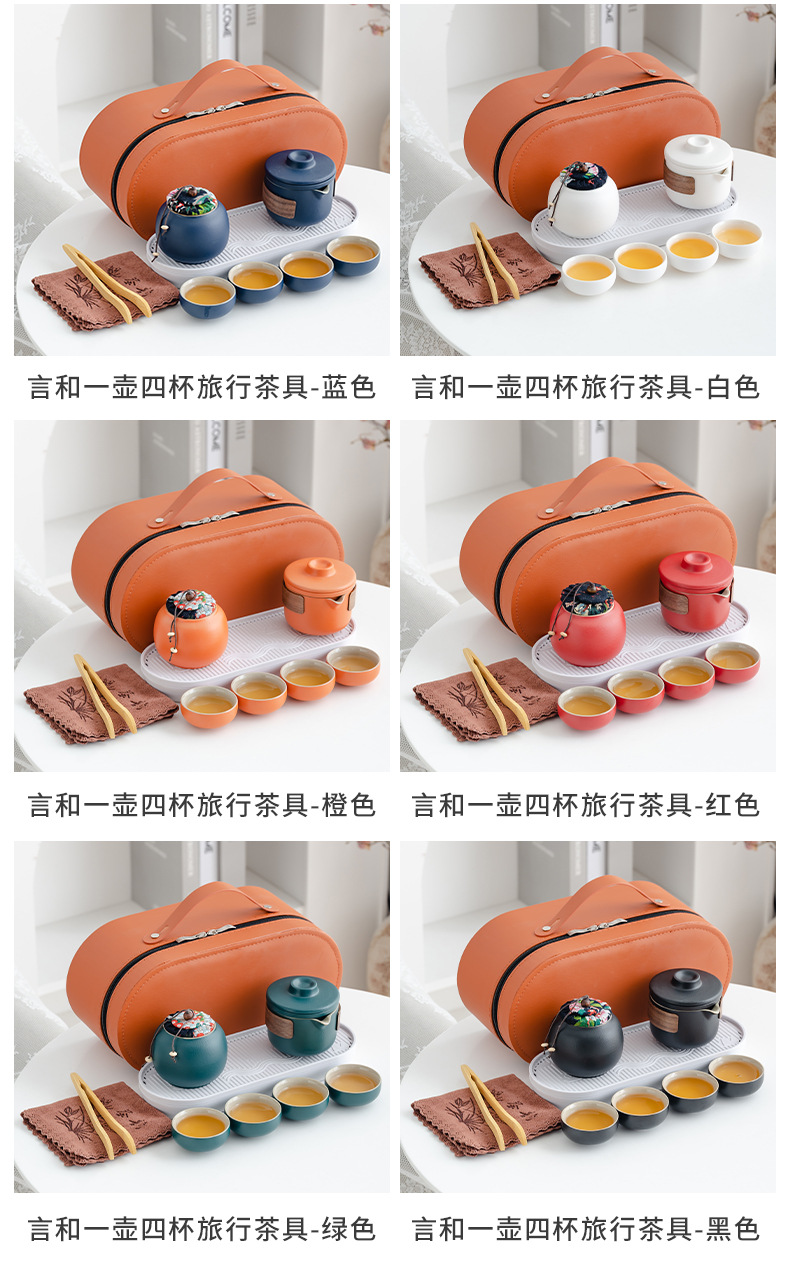 言和一壶四杯旅行茶具-蓝色

言和一壶四杯旅行茶具-白色

言和一壶四杯旅行茶具-橙色

言和一壶四杯旅行茶具-红色

言和一壶四杯旅行茶具-绿色

言和一壶四杯旅行茶具-黑色