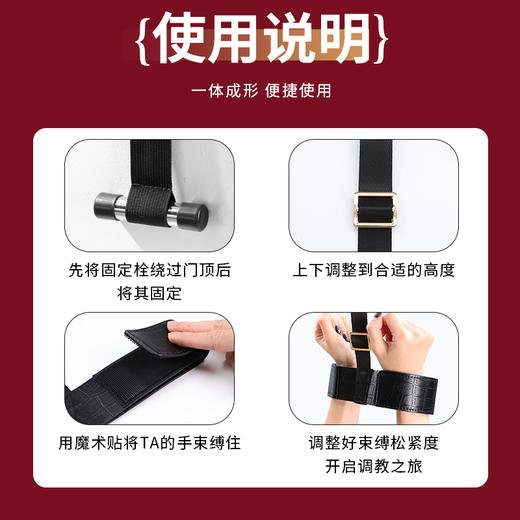 {使用说明}

一体成形 便捷使用

先将固定栓绕过门顶后将其固定

上下调整到合适的高度

用魔术贴将TA的手束缚住

调整好束缚松紧度
开启调教之旅