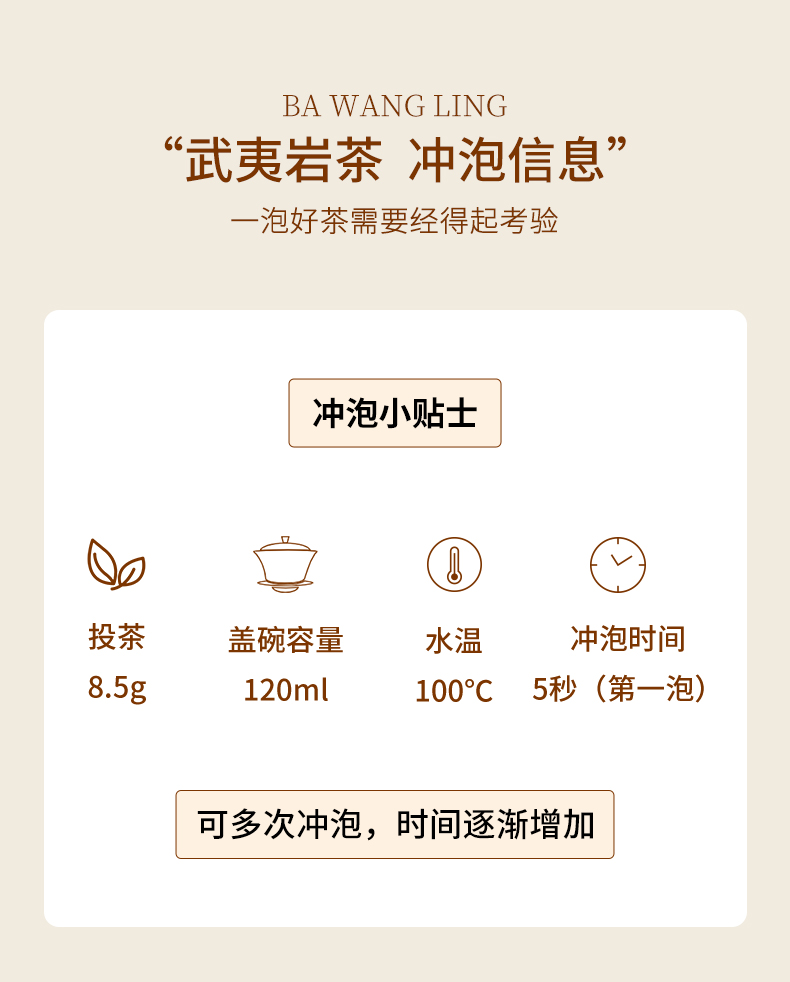 BA WANG LING

“武夷岩茶 冲泡信息”

一泡好茶需要经得起考验

冲泡小贴士

投茶
8.5g

盖碗容量
120ml

水温
100°C

冲泡时间
5秒（第一泡）

可多次冲泡，时间逐渐增加