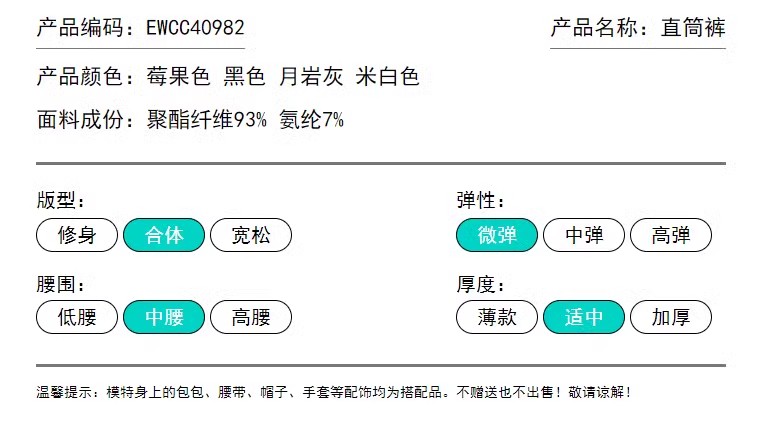 产品编码：EWCC40982

产品名称：直筒裤

产品颜色：莓果色 黑色 月岩灰 米白色

面料成份：聚酯纤维93% 氨纶7%

版型：

修身 合体 宽松

腰围：

低腰 中腰 高腰

弹性：

微弹 中弹 高弹

厚度：

薄款 适中 加厚

温馨提示：模特身上的包包、腰带、帽子、手套等配饰均为搭配品。不赠送也不出售！敬请谅解！