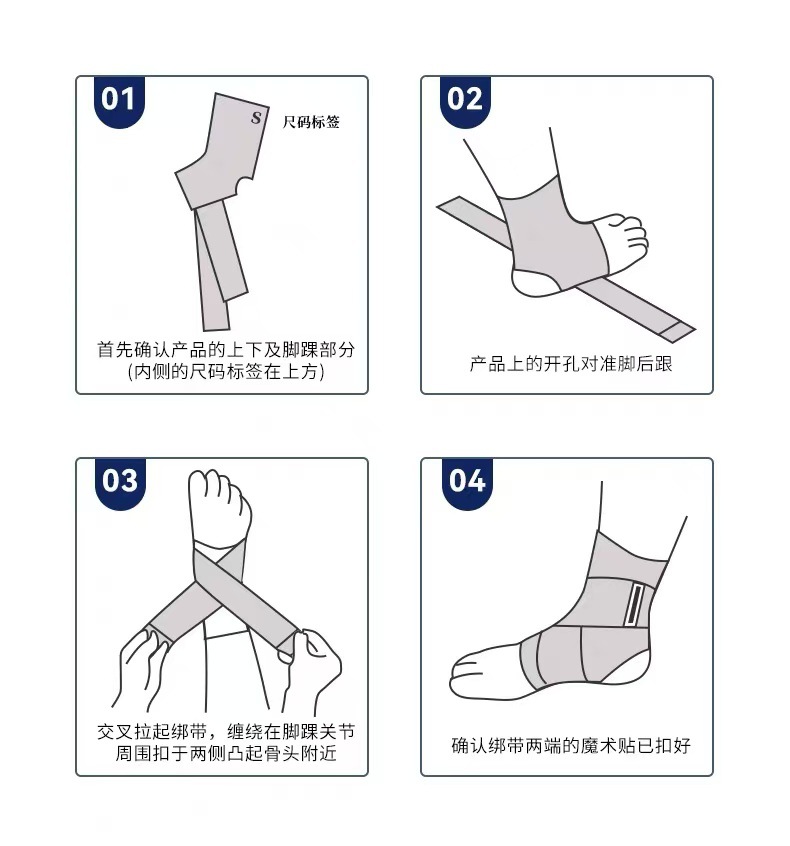 01

S 尺码标签

首先确认产品的上下及脚踝部分
(内侧的尺码标签在上方)

02

产品上的开孔对准脚后跟

03

交叉拉起绑带，缠绕在脚踝关节周围扣于两侧凸起骨头附近

04

确认绑带两端的魔术贴已扣好