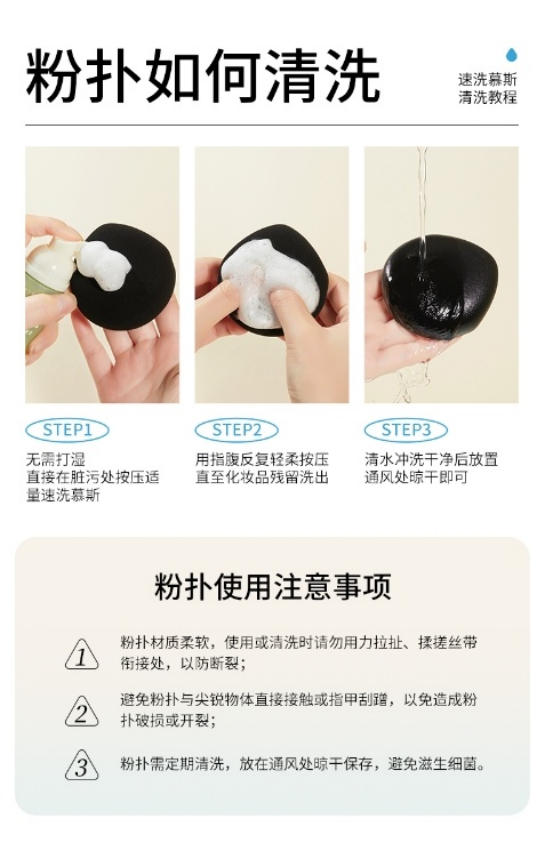 粉扑如何清洗

速洗慕斯
清洗教程

STEP1
无需打湿
直接在脏污处按压适量速洗慕斯

STEP2
用指腹反复轻柔按压
直至化妆品残留洗出

STEP3
清水冲洗干净后放置
通风处晾干即可

粉扑使用注意事项

1 粉扑材质柔软，使用或清洗时请勿用力拉扯、揉搓丝带衔接处，以防断裂；

2 避免粉扑与尖锐物体直接接触或指甲刮蹭，以免造成粉扑破损或开裂；

3 粉扑需定期清洗，放在通风处晾干保存，避免滋生细菌。