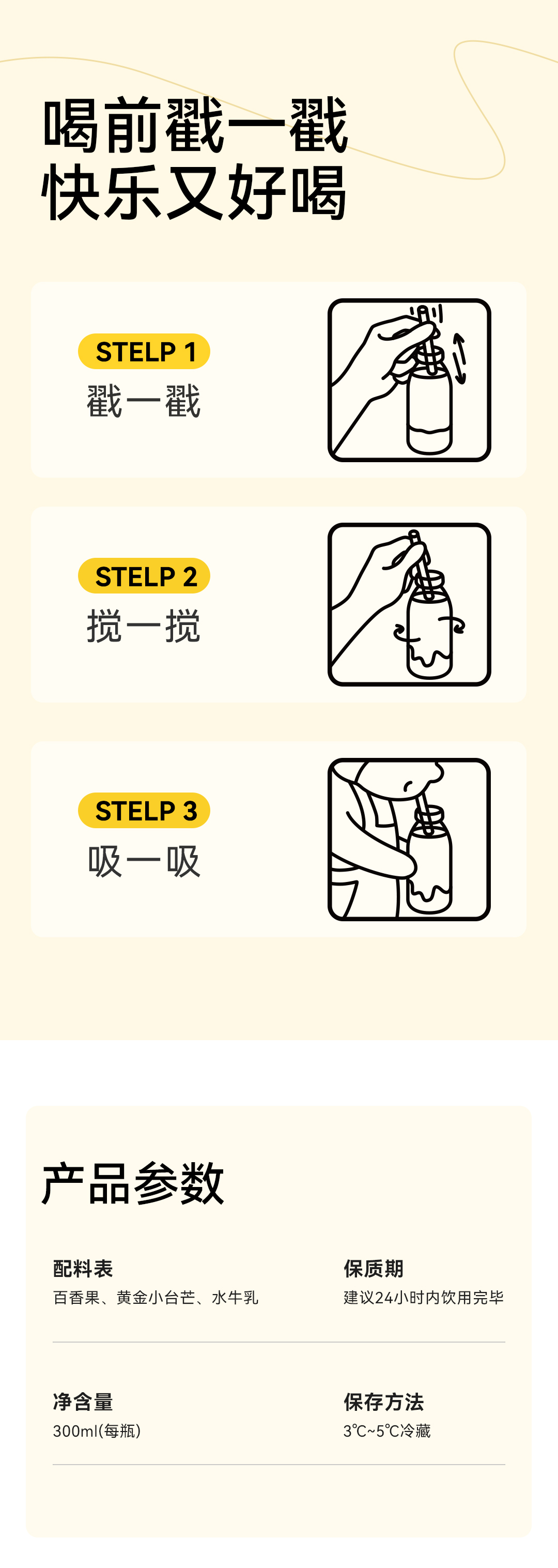 喝前戳一戳
快乐又好喝

STELP 1
戳一戳

STELP 2
搅一搅

STELP 3
吸一吸

产品参数

配料表
百香果、黄金小台芒、水牛乳

保质期
建议24小时内饮用完毕

净含量
300ml(每瓶)

保存方法
3℃~5℃冷藏