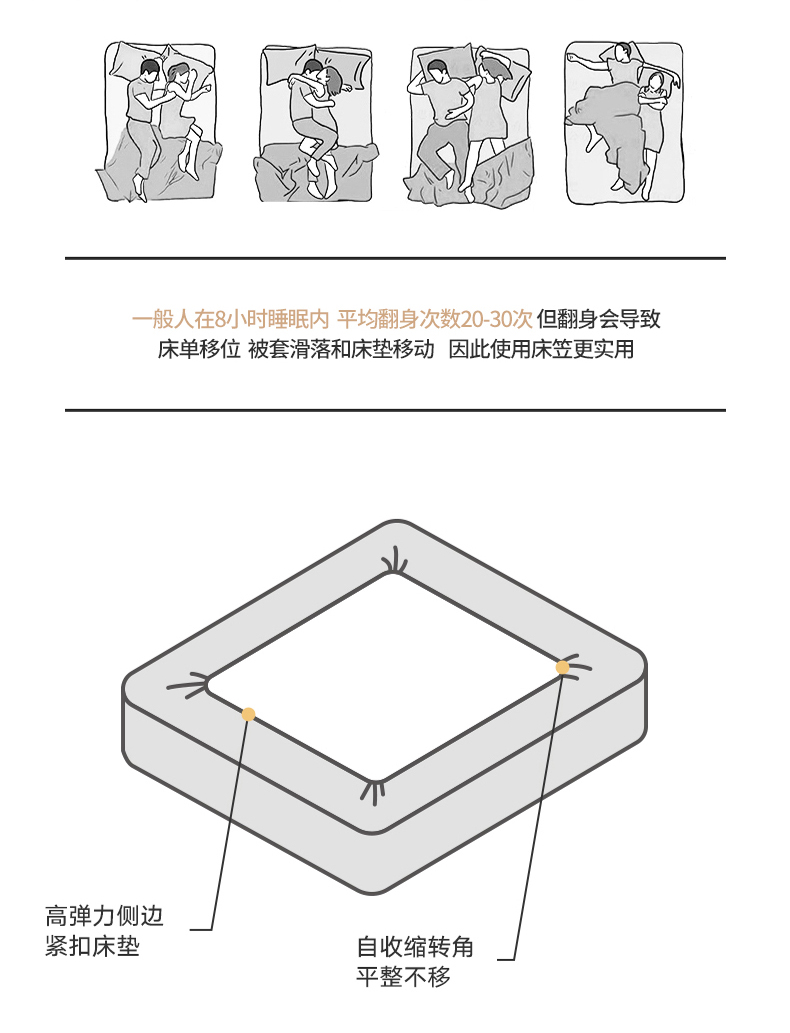 一般人在8小时睡眠内 平均翻身次数20-30次 但翻身会导致床单移位 被套滑落和床垫移动 因此使用床笠更实用

高弹力侧边
紧扣床垫

自收缩转角
平整不移