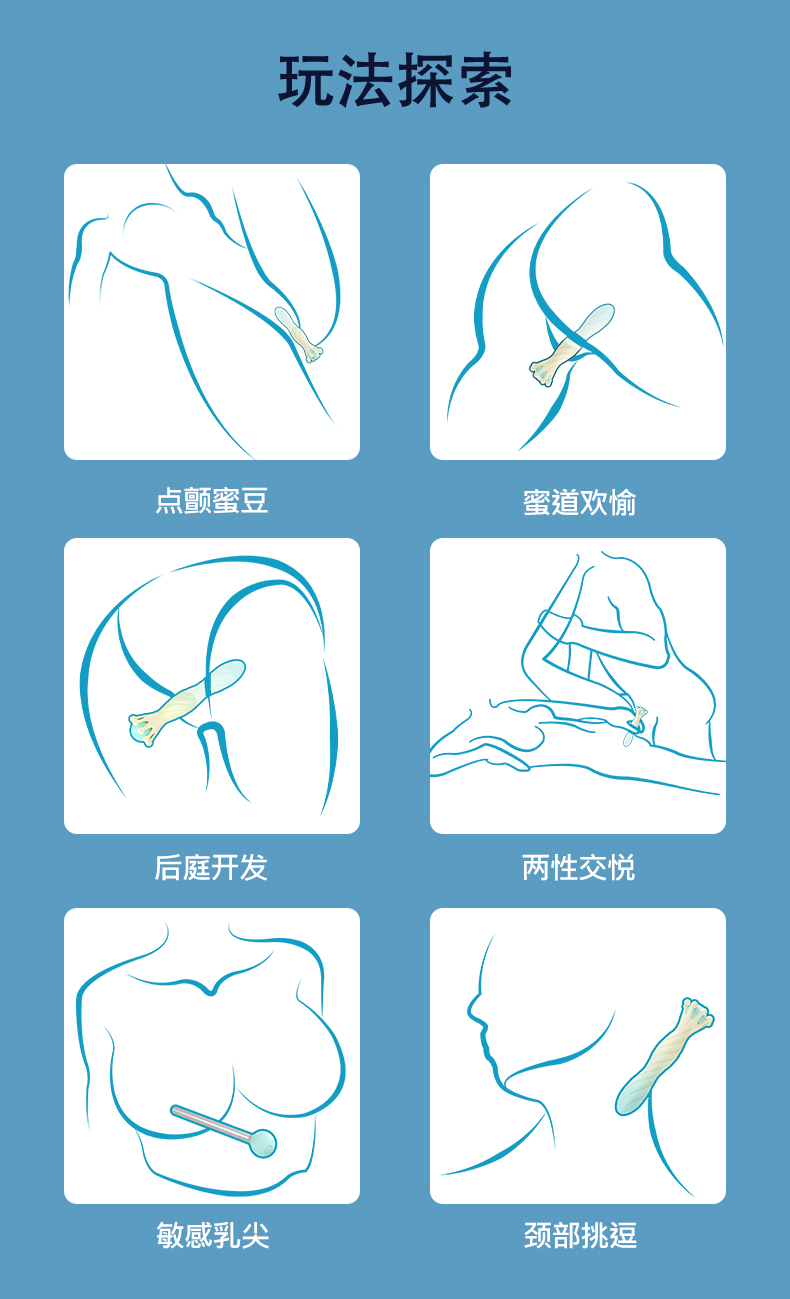 玩法探索

点颤蜜豆

蜜道欢愉

后庭开发

两性交悦

敏感乳尖

颈部挑逗