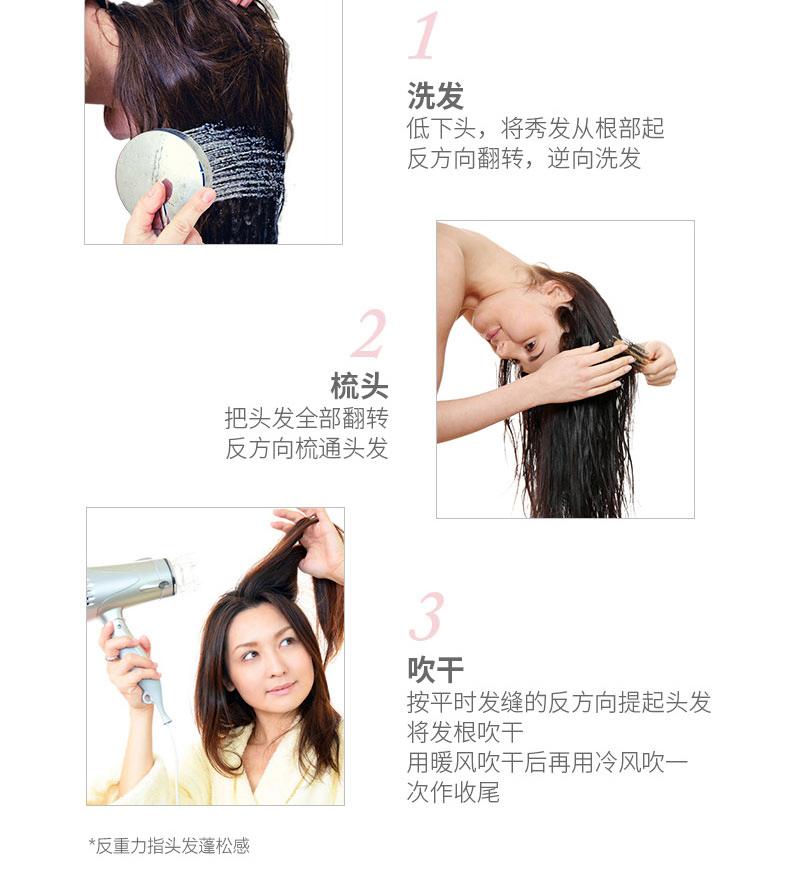 1

洗发

低下头，将秀发从根部起反方向翻转，逆向洗发

2

梳头

把头发全部翻转反方向梳通头发

3

吹干

按平时发缝的反方向提起头发将发根吹干

用暖风吹干后再用冷风吹一次作收尾

*反重力指头发蓬松感