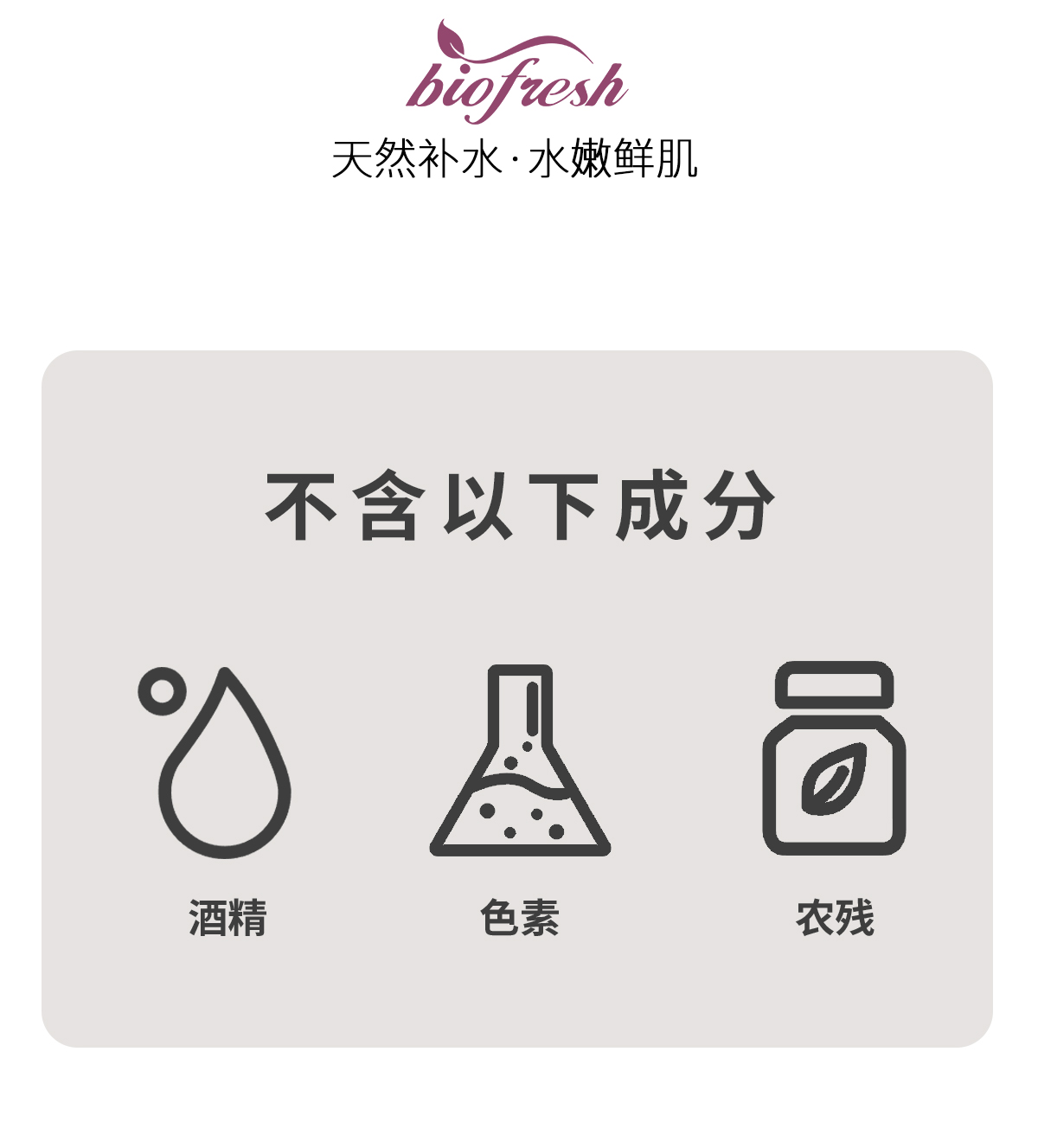 biofresh

天然补水·水嫩鲜肌

不含以下成分

酒精

色素

农残