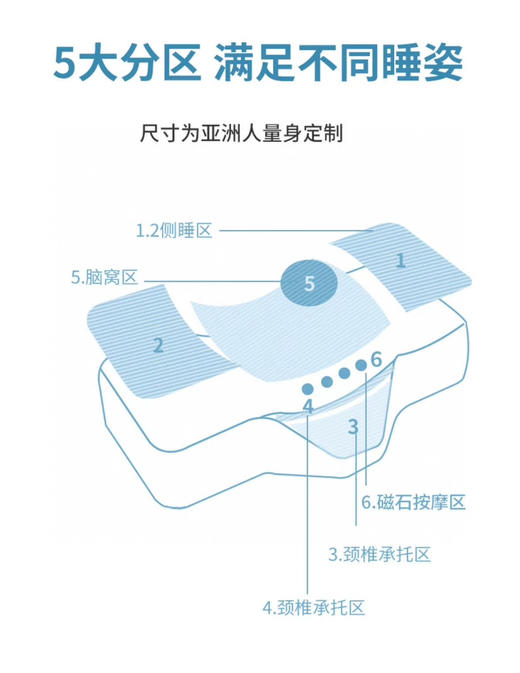 5大分区 满足不同睡姿

尺寸为亚洲人量身定制

1.2侧睡区

5.脑窝区

1

5

2

6

4

3

6.磁石按摩区

3.颈椎承托区

4.颈椎承托区