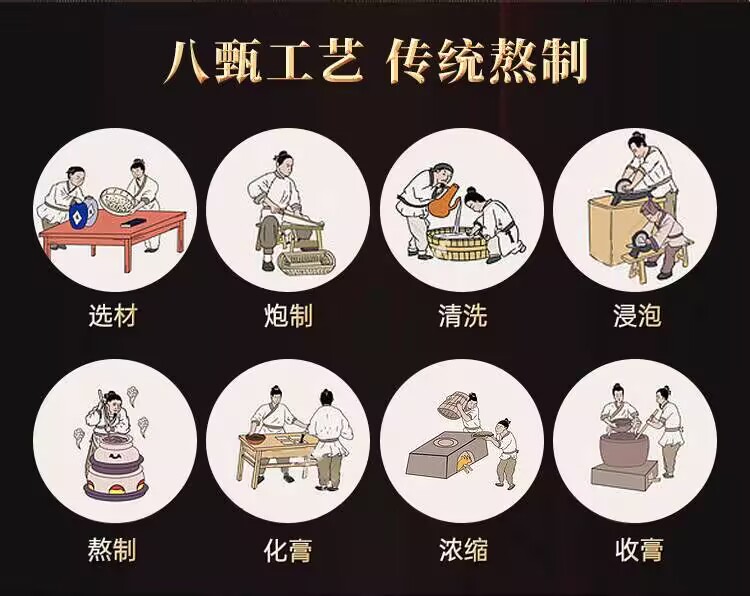 八甄工艺 传统熬制

选材

炮制

清洗

浸泡

熬制

化膏

浓缩

收膏