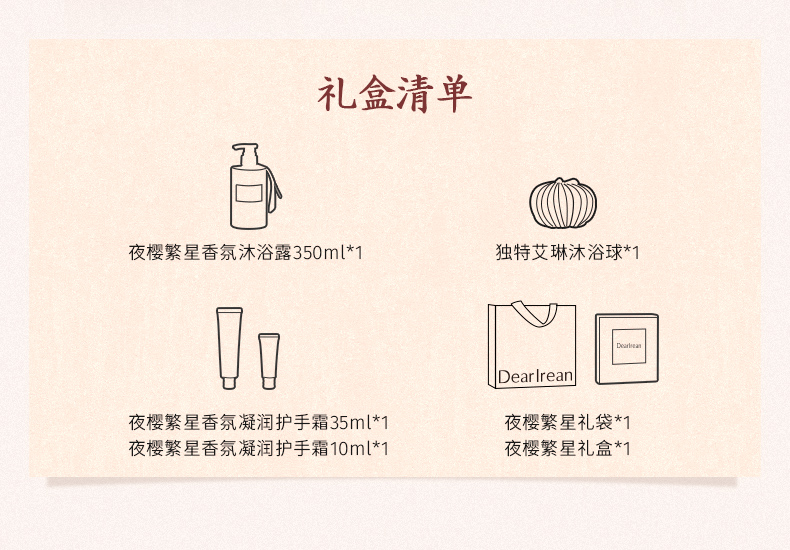 礼盒清单

夜樱繁星香氛沐浴露350ml*1

独特艾琳沐浴球*1

夜樱繁星香氛凝润护手霜35ml*1
夜樱繁星香氛凝润护手霜10ml*1

DearIrean

DearIrean

夜樱繁星礼袋*1
夜樱繁星礼盒*1