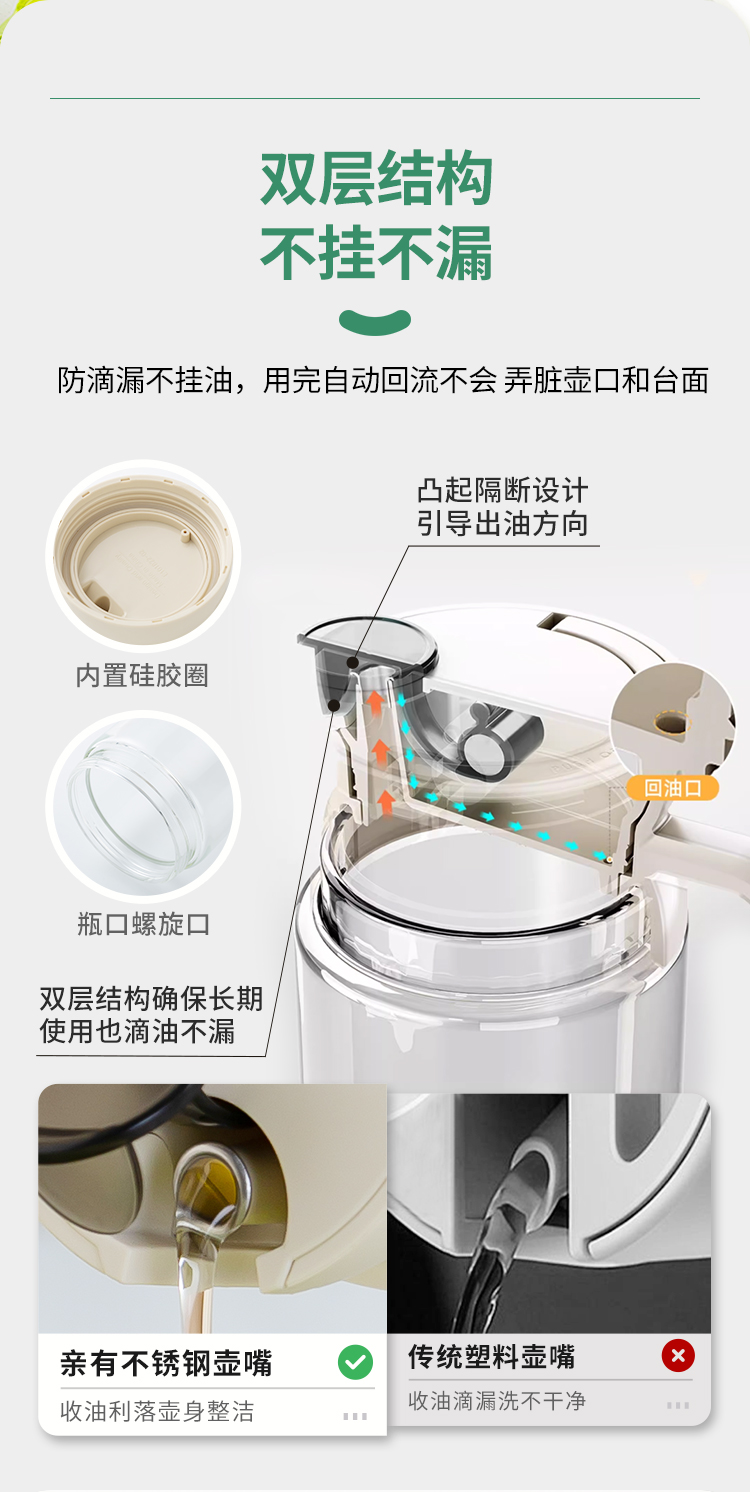 双层结构
不挂不漏

防滴漏不挂油，用完自动回流不会 弄脏壶口和台面

凸起隔断设计
引导出油方向

内置硅胶圈

回油口

瓶口螺旋口

双层结构确保长期
使用也滴油不漏

亲有不锈钢壶嘴
收油利落壶身整洁

传统塑料壶嘴
收油滴漏洗不干净