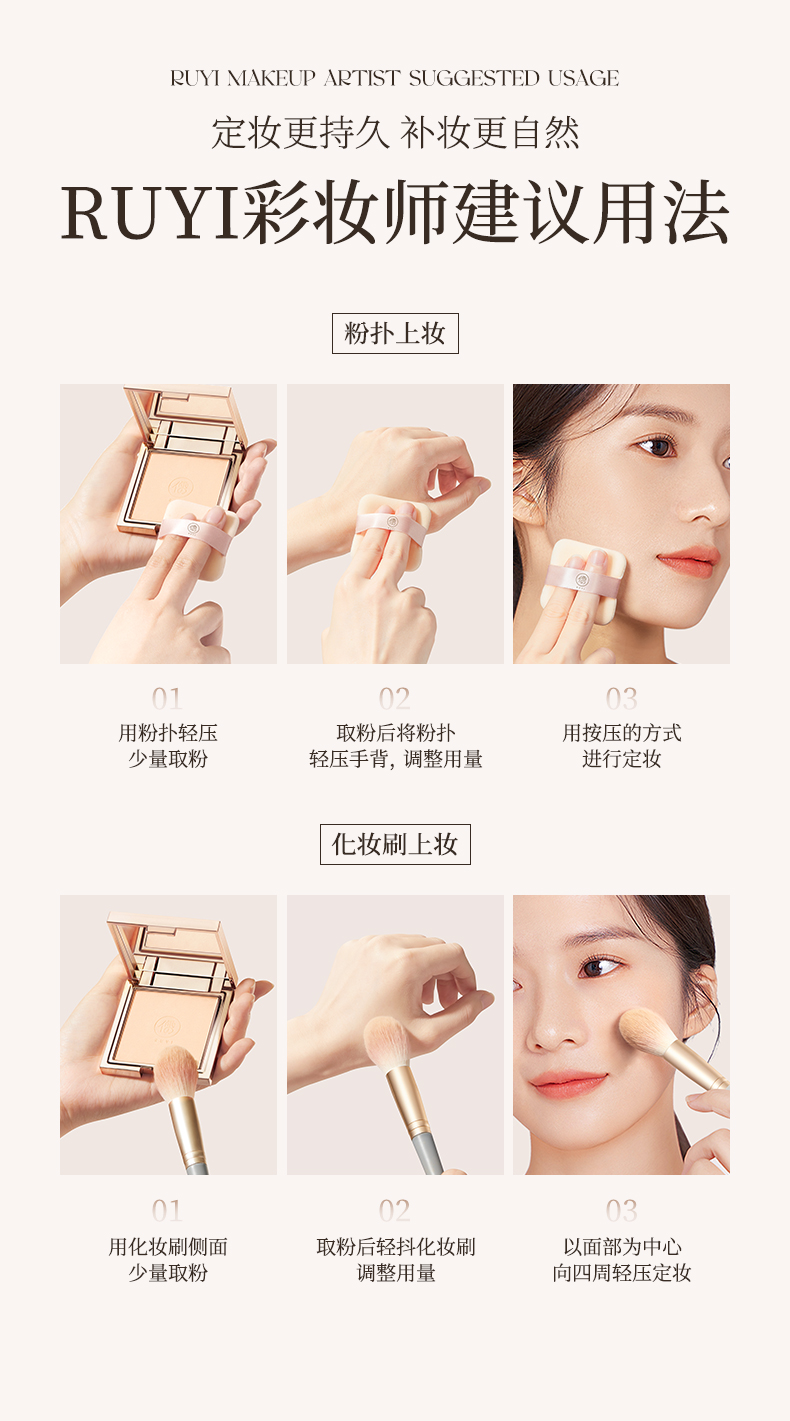 RUYI MAKEUP ARTIST SUGGESTED USAGE

定妆更持久 补妆更自然

RUYI彩妆师建议用法

粉扑上妆

01
用粉扑轻压
少量取粉

02
取粉后将粉扑
轻压手背，调整用量

03
用按压的方式
进行定妆

化妆刷上妆

01
用化妆刷侧面
少量取粉

02
取粉后轻抖化妆刷
调整用量

03
以面部为中心
向四周轻压定妆