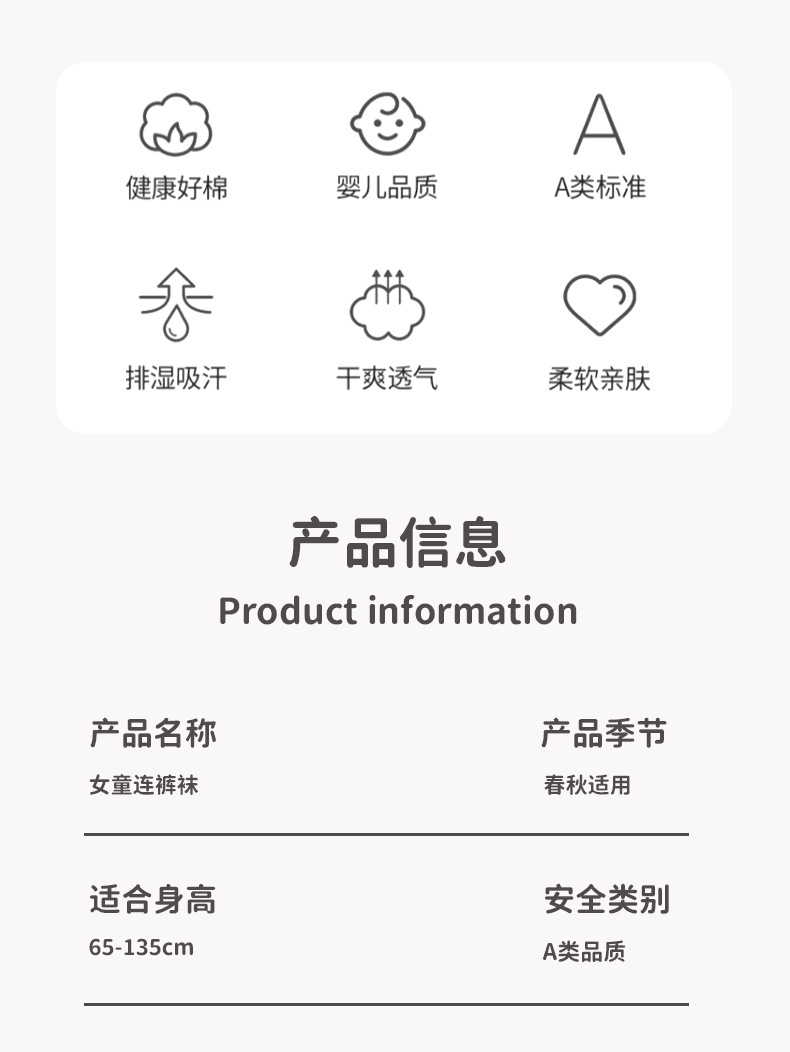 健康好棉
婴儿品质
A类标准

排湿吸汗
干爽透气
柔软亲肤

产品信息
Product information

产品名称
女童连裤袜

产品季节
春秋适用

适合身高
65-135cm

安全类别
A类品质