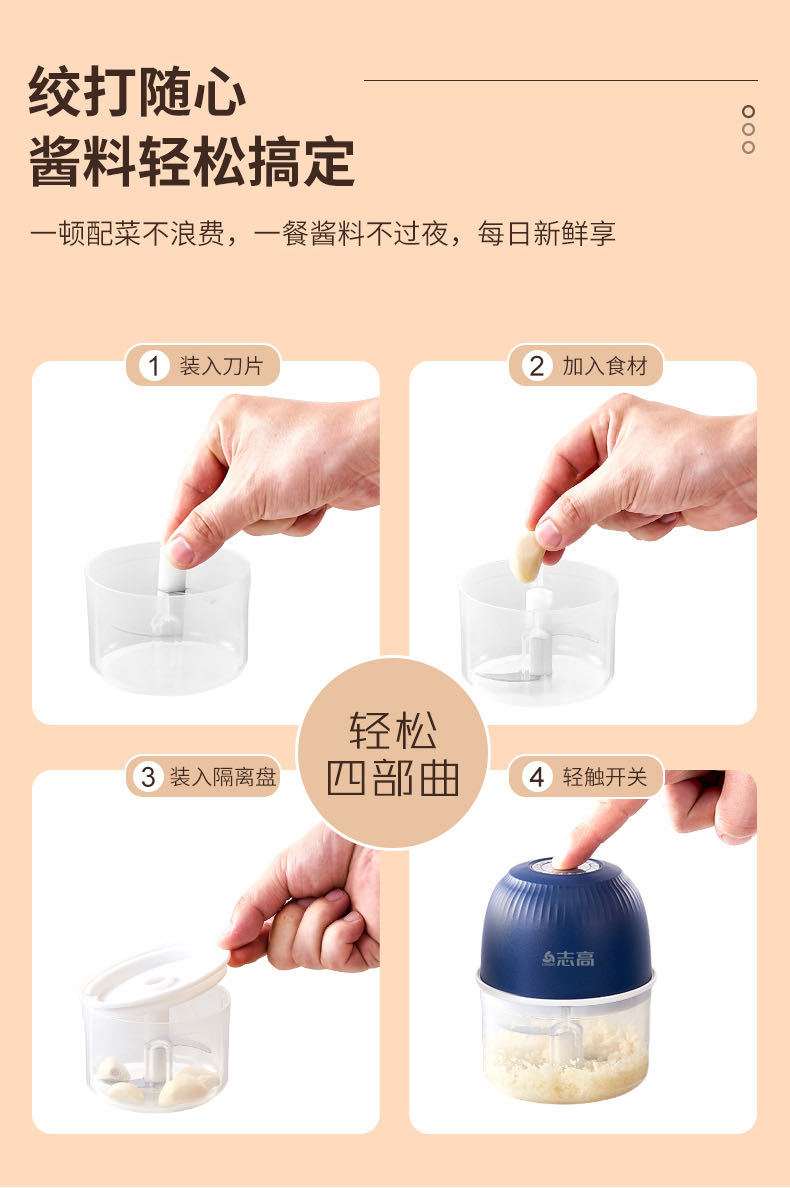 绞打随心
酱料轻松搞定

一顿配菜不浪费，一餐酱料不过夜，每日新鲜享

1 装入刀片

2 加入食材

轻松
四部曲

3 装入隔离盘

4 轻触开关

志高