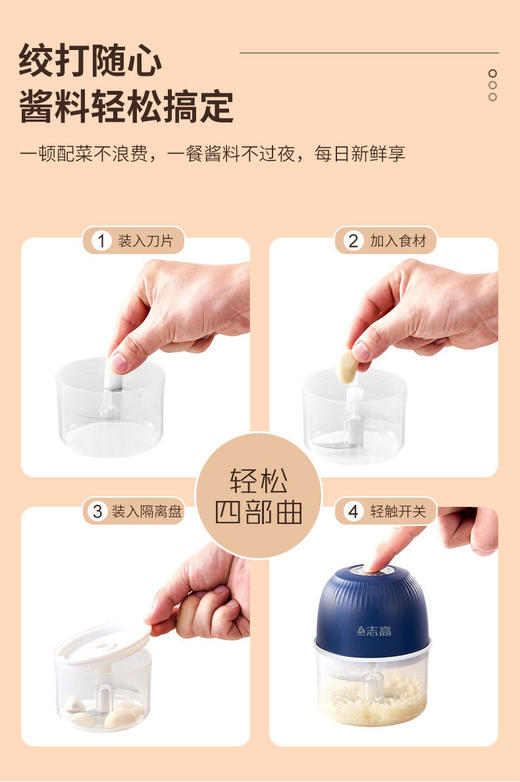 绞打随心
酱料轻松搞定

一顿配菜不浪费，一餐酱料不过夜，每日新鲜享

1 装入刀片

2 加入食材

轻松
四部曲

3 装入隔离盘

4 轻触开关

志高