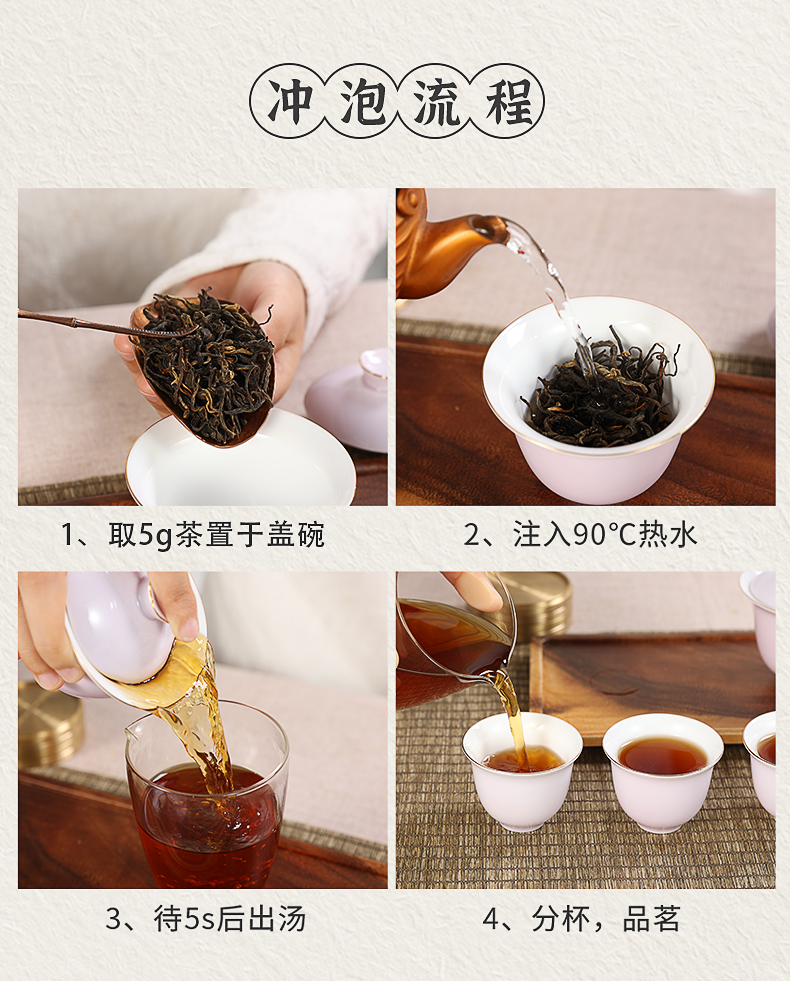 冲泡流程

1、取5g茶置于盖碗

2、注入90℃热水

3、待5s后出汤

4、分杯，品茗