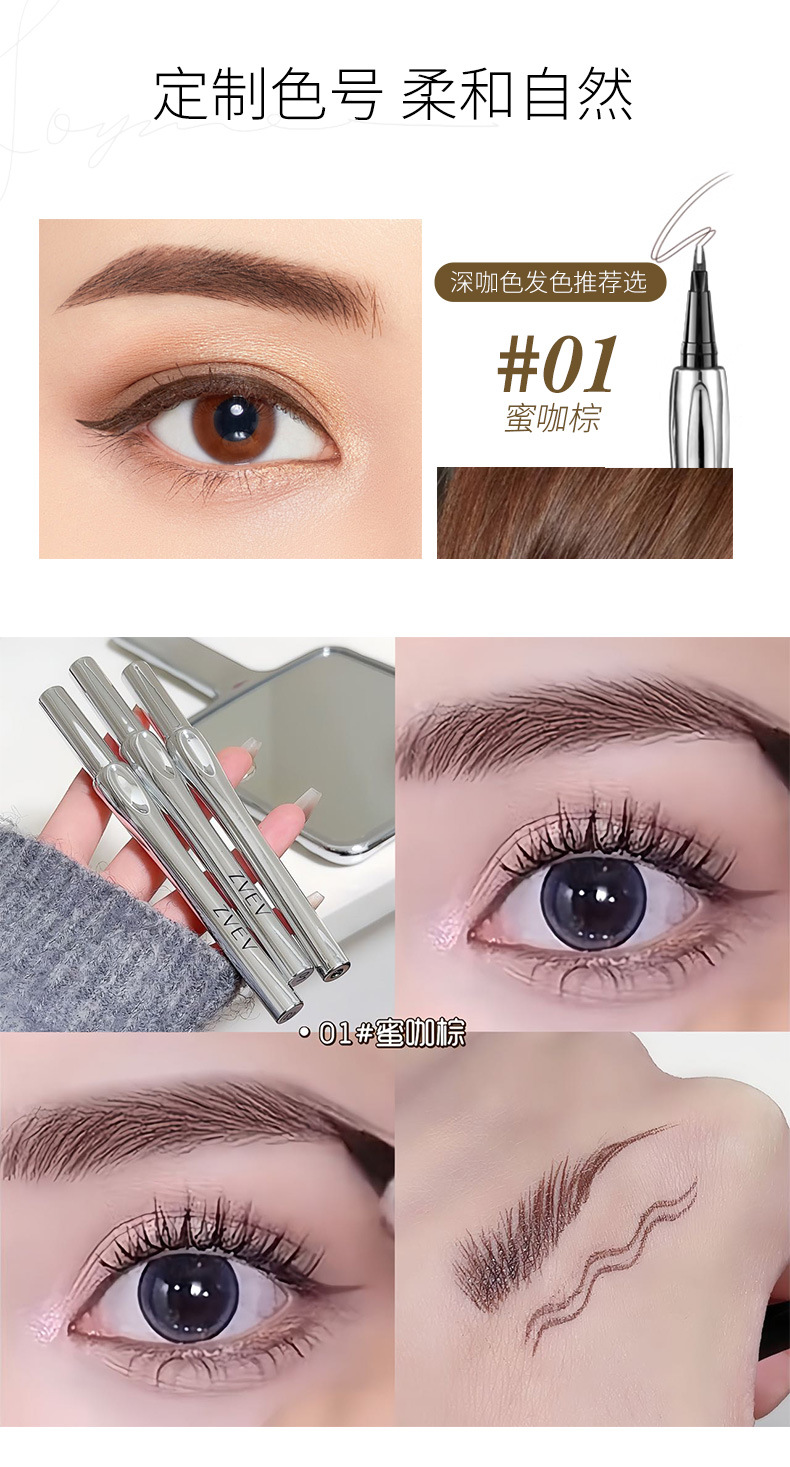 定制色号 柔和自然

深咖色发色推荐选

#01
蜜咖棕

ZVEV
ZVEV

• 01#蜜咖棕