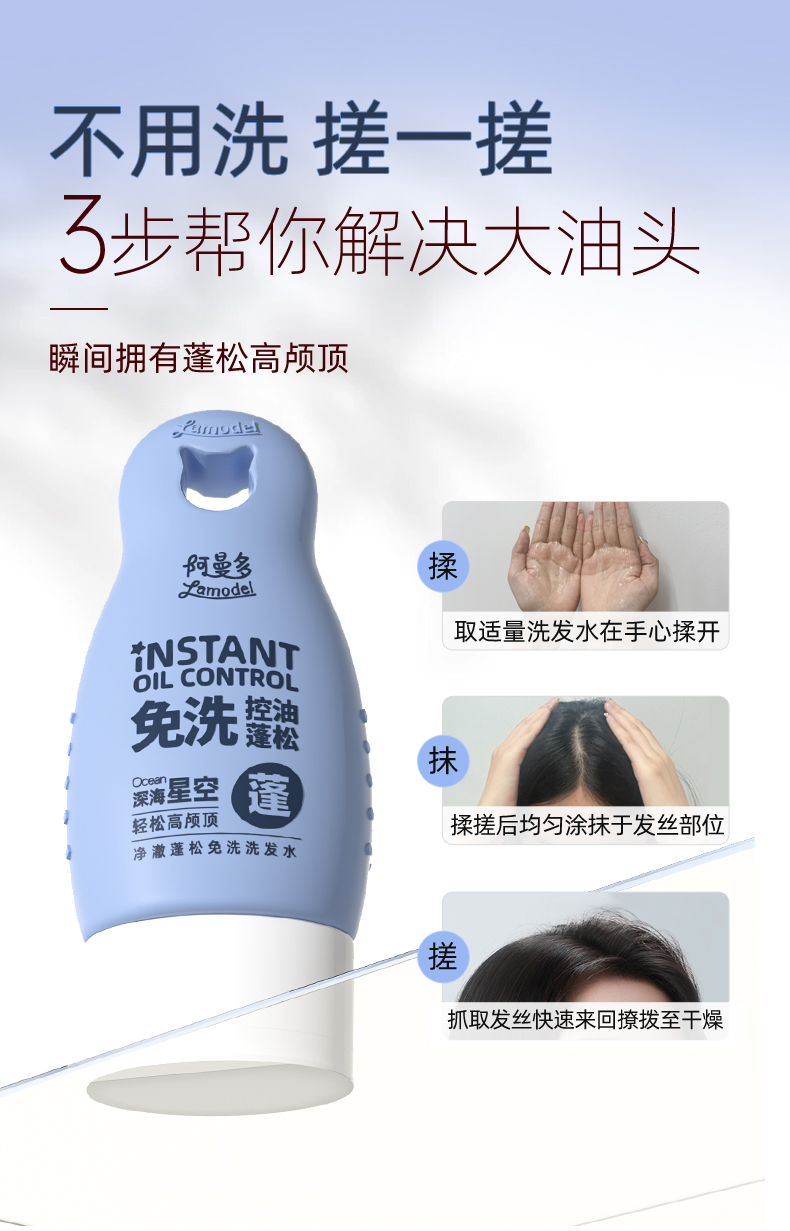 不用洗 搓一搓

3步帮你解决大油头

瞬间拥有蓬松高颅顶

Lamodel

阿曼多
Lamodel

INSTANT
OIL CONTROL

免洗 控油蓬松

Ocean
深海星空
轻松高颅顶

蓬

净澈蓬松免洗洗发水

揉
取适量洗发水在手心揉开

抹
揉搓后均匀涂抹于发丝部位

搓
抓取发丝快速来回撩拨至干燥