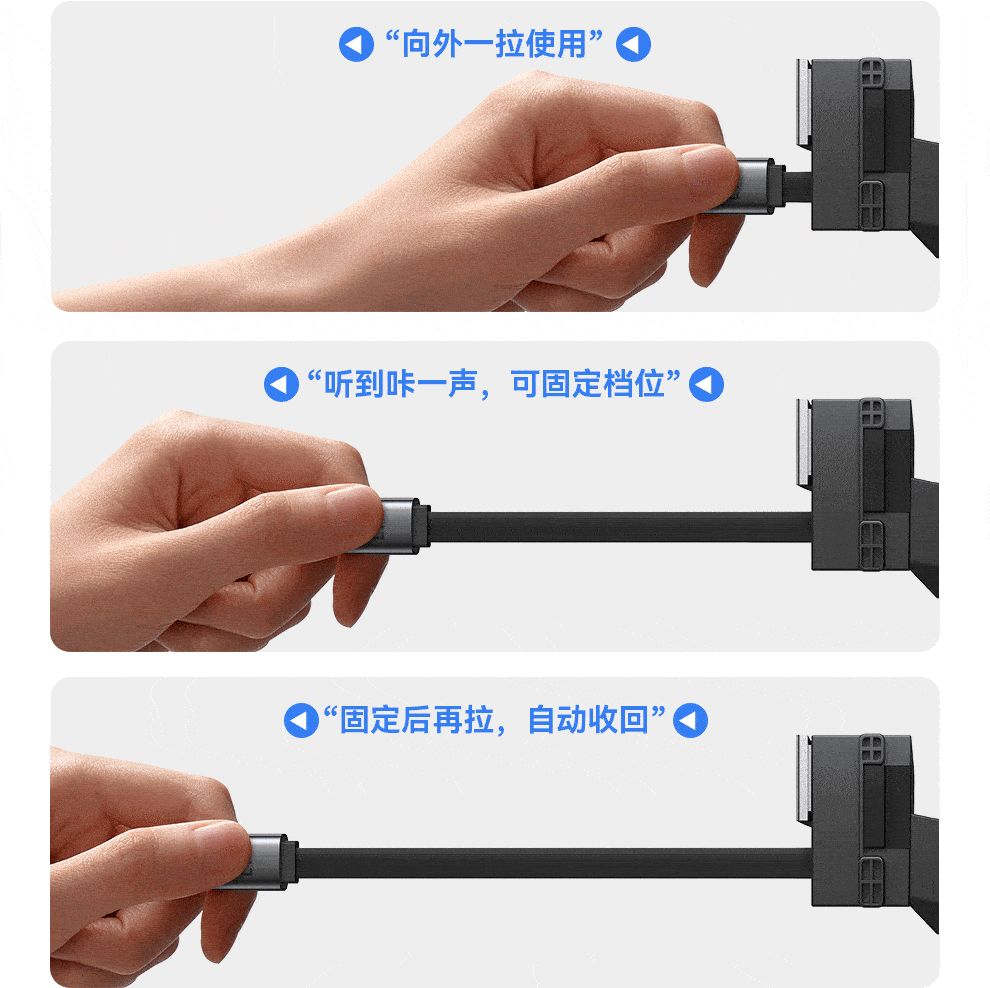 “向外一拉使用”

“听到咔一声，可固定档位”

“固定后再拉，自动收回”