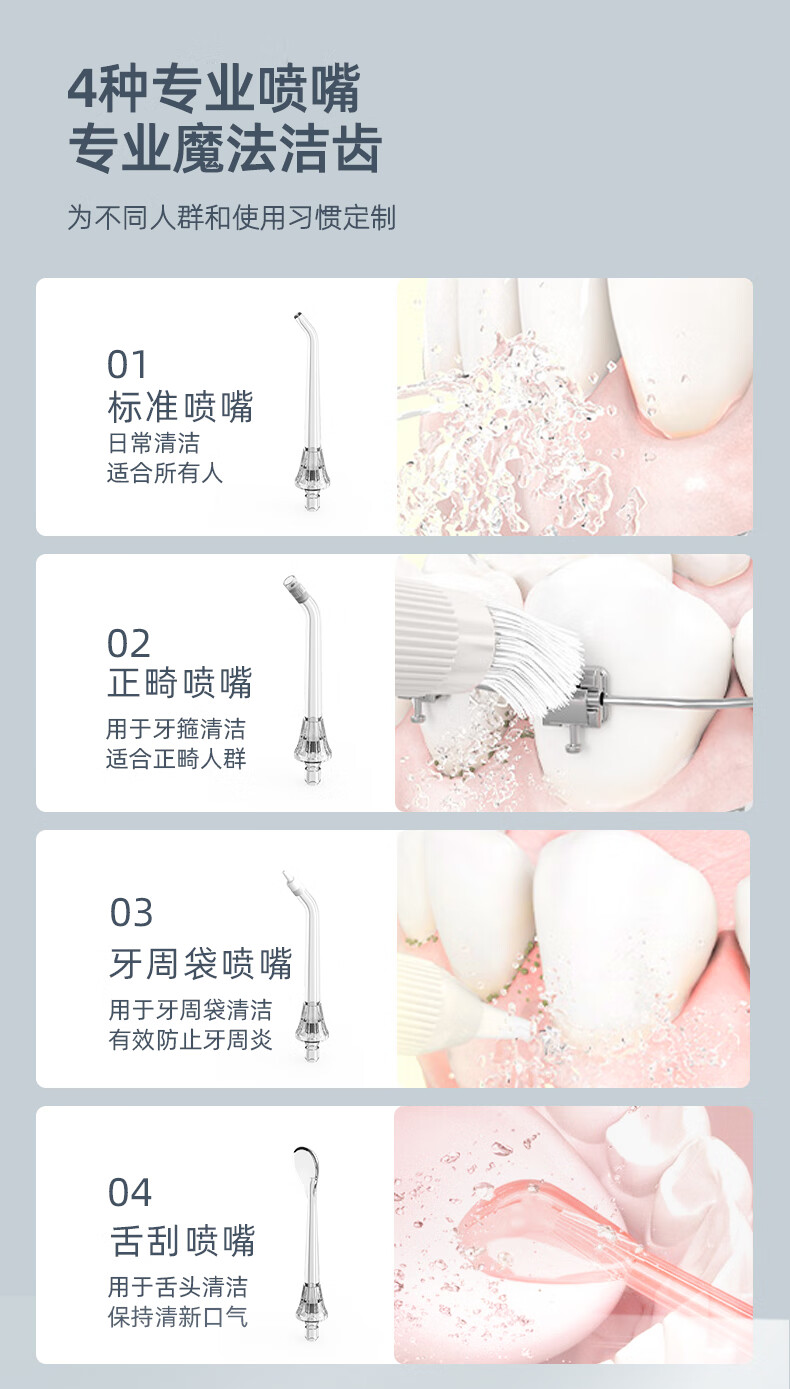 4种专业喷嘴
专业魔法洁齿

为不同人群和使用习惯定制

01
标准喷嘴
日常清洁
适合所有人

02
正畸喷嘴
用于牙箍清洁
适合正畸人群

03
牙周袋喷嘴
用于牙周袋清洁
有效防止牙周炎

04
舌刮喷嘴
用于舌头清洁
保持清新口气