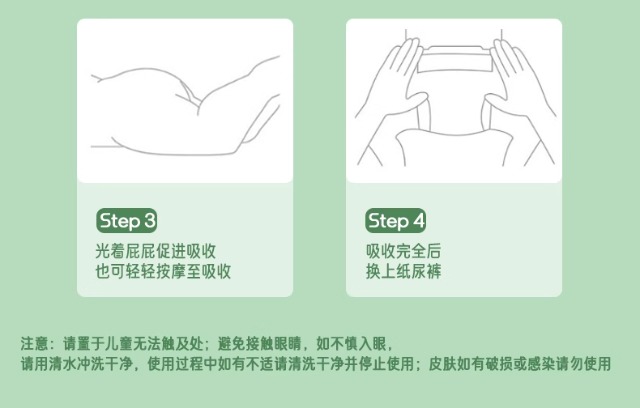 Step 3

光着屁屁促进吸收
也可轻轻按摩至吸收

Step 4

吸收完全后
换上纸尿裤

注意：请置于儿童无法触及处；避免接触眼睛，如不慎入眼，
请用清水冲洗干净，使用过程中如有不适请清洗干净并停止使用；皮肤如有破损或感染请勿使用