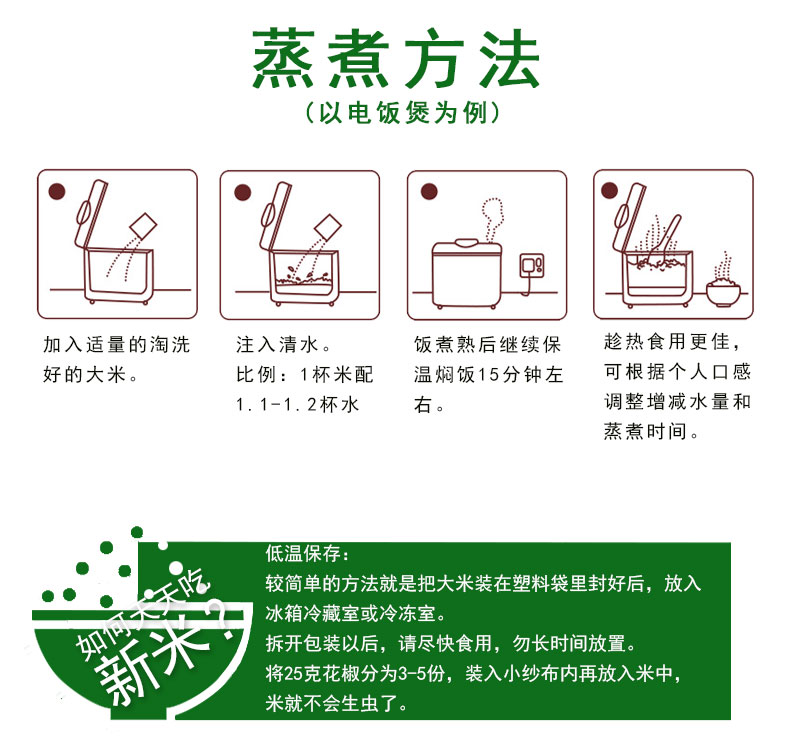 蒸煮方法
（以电饭煲为例）

加入适量的淘洗好的大米。

注入清水。
比例：1杯米配1.1-1.2杯水

饭煮熟后继续保温焖饭15分钟左右。

趁热食用更佳，可根据个人口感调整增减水量和蒸煮时间。

如何天天吃新米？

低温保存：
较简单的方法就是把大米装在塑料袋里封好后，放入冰箱冷藏室或冷冻室。
拆开包装以后，请尽快食用，勿长时间放置。
将25克花椒分为3-5份，装入小纱布内再放入米中，米就不会生虫了。