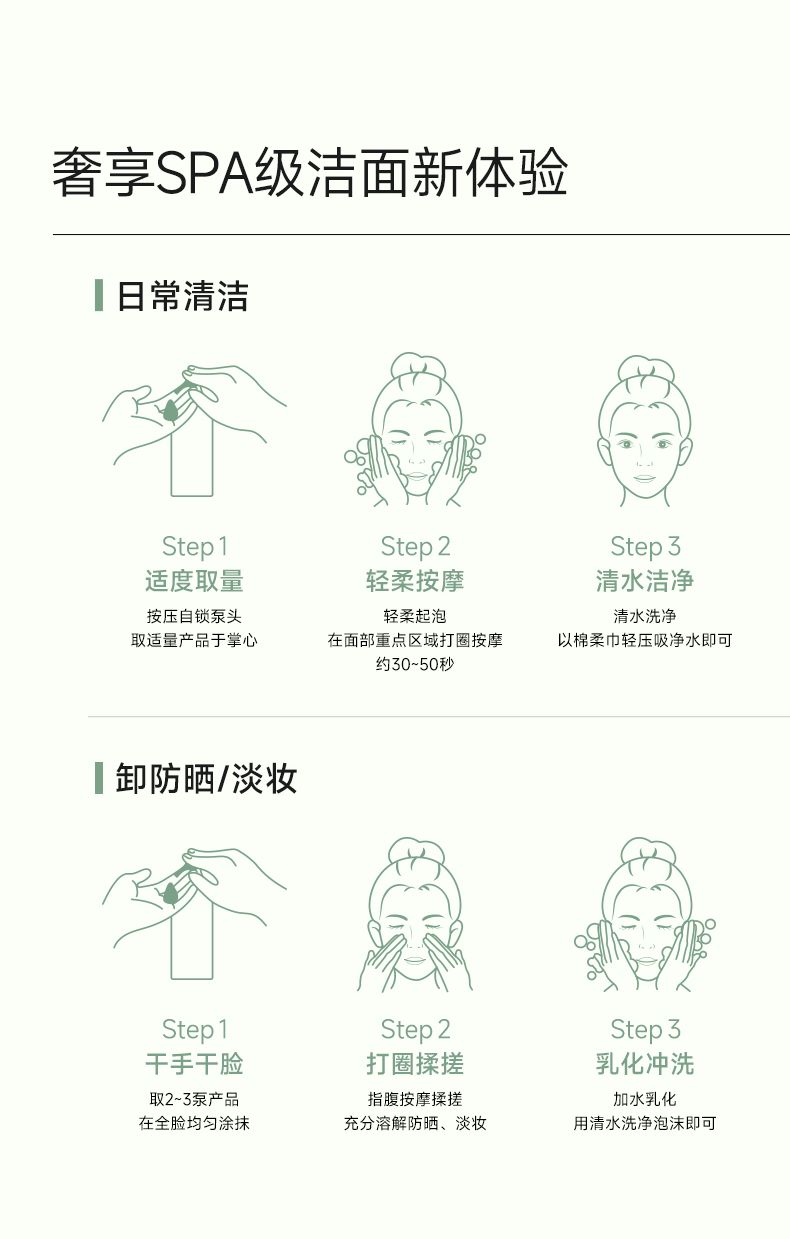 奢享SPA级洁面新体验

日常清洁

Step 1
适度取量
按压自锁泵头
取适量产品于掌心

Step 2
轻柔按摩
轻柔起泡
在面部重点区域打圈按摩
约30~50秒

Step 3
清水洁净
清水洗净
以棉柔巾轻压吸净水即可

卸防晒/淡妆

Step 1
干手干脸
取2~3泵产品
在全脸均匀涂抹

Step 2
打圈揉搓
指腹按摩揉搓
充分溶解防晒、淡妆

Step 3
乳化冲洗
加水乳化
用清水洗净泡沫即可